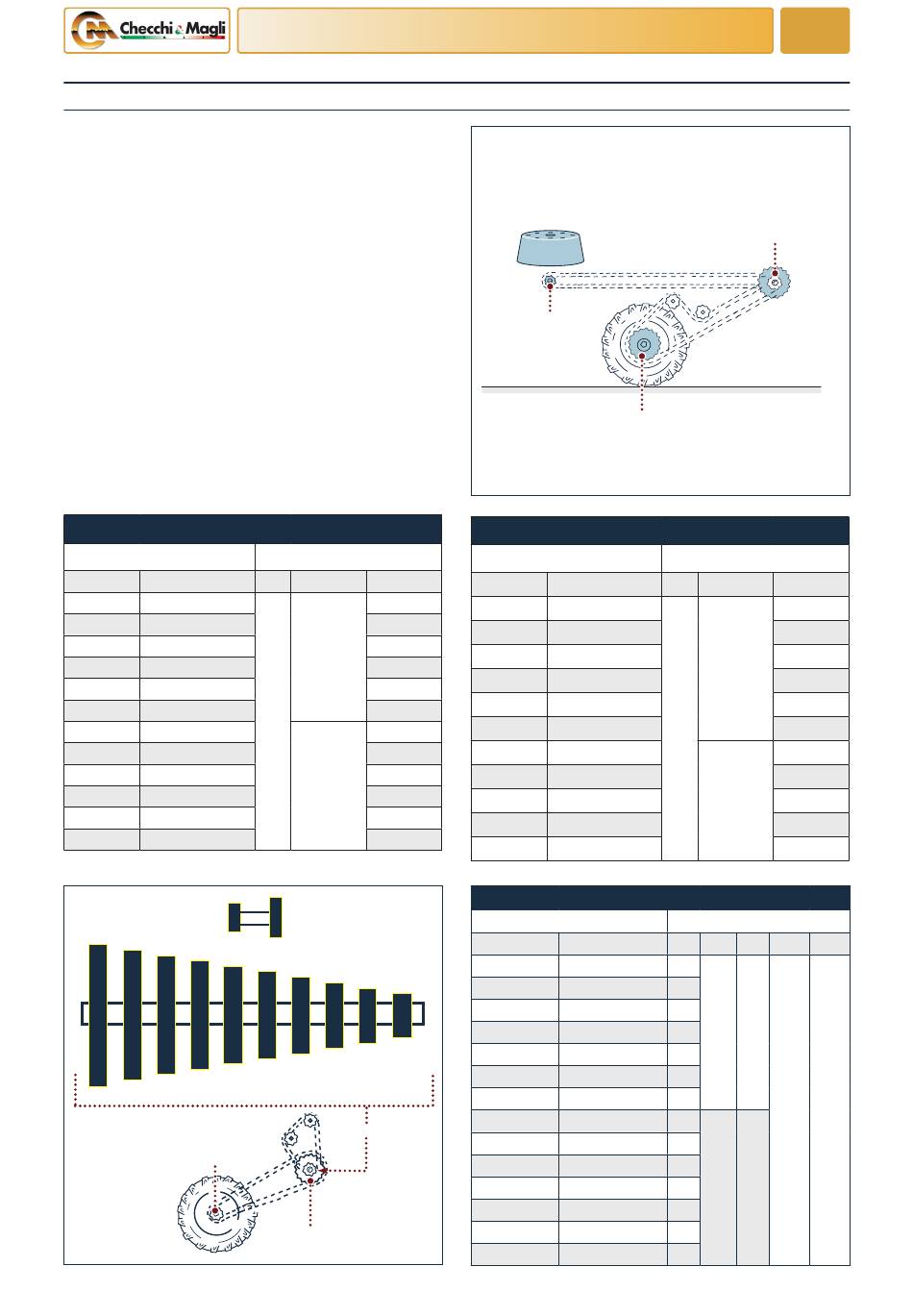 Checchi & Magli