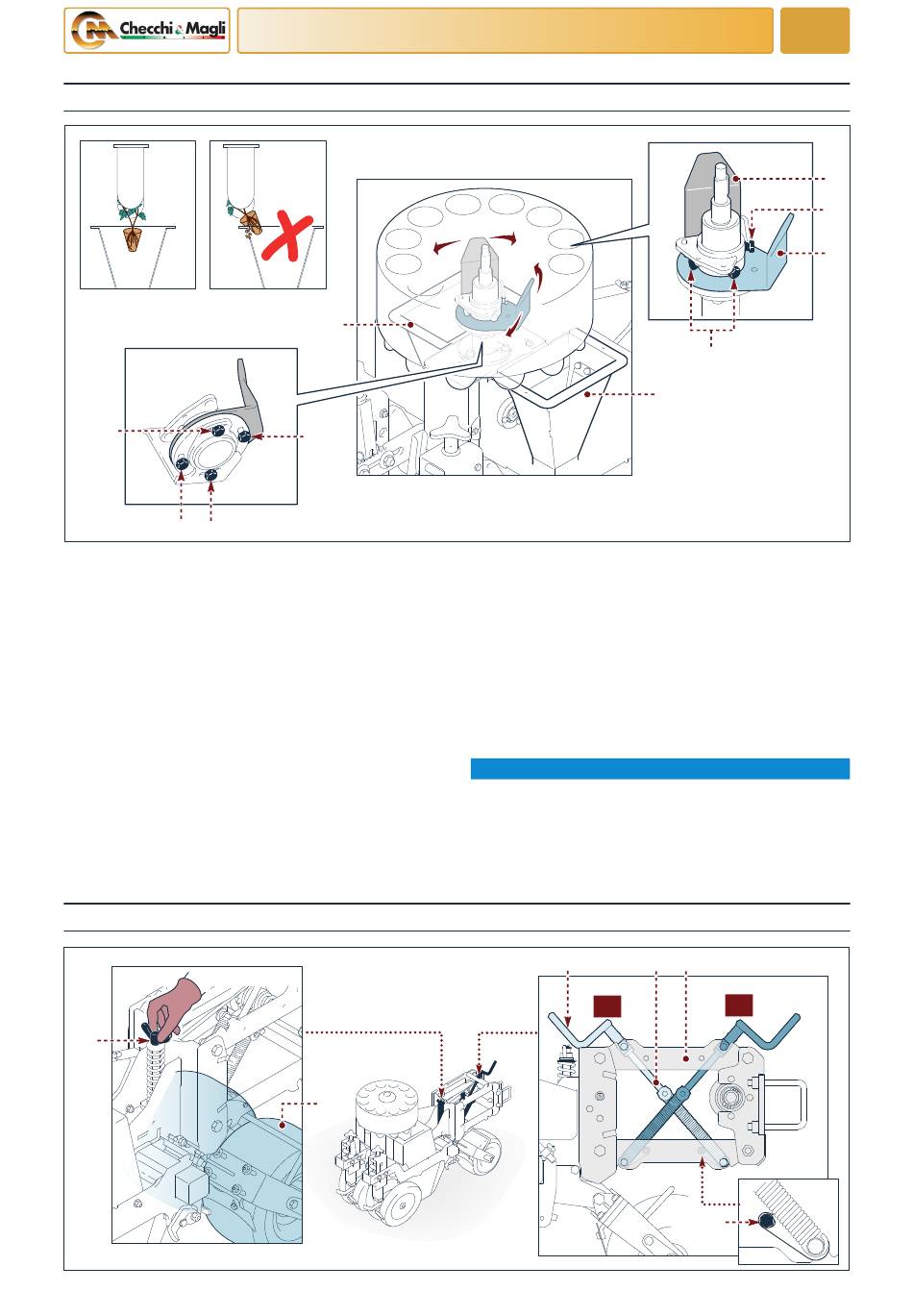 Checchi & Magli