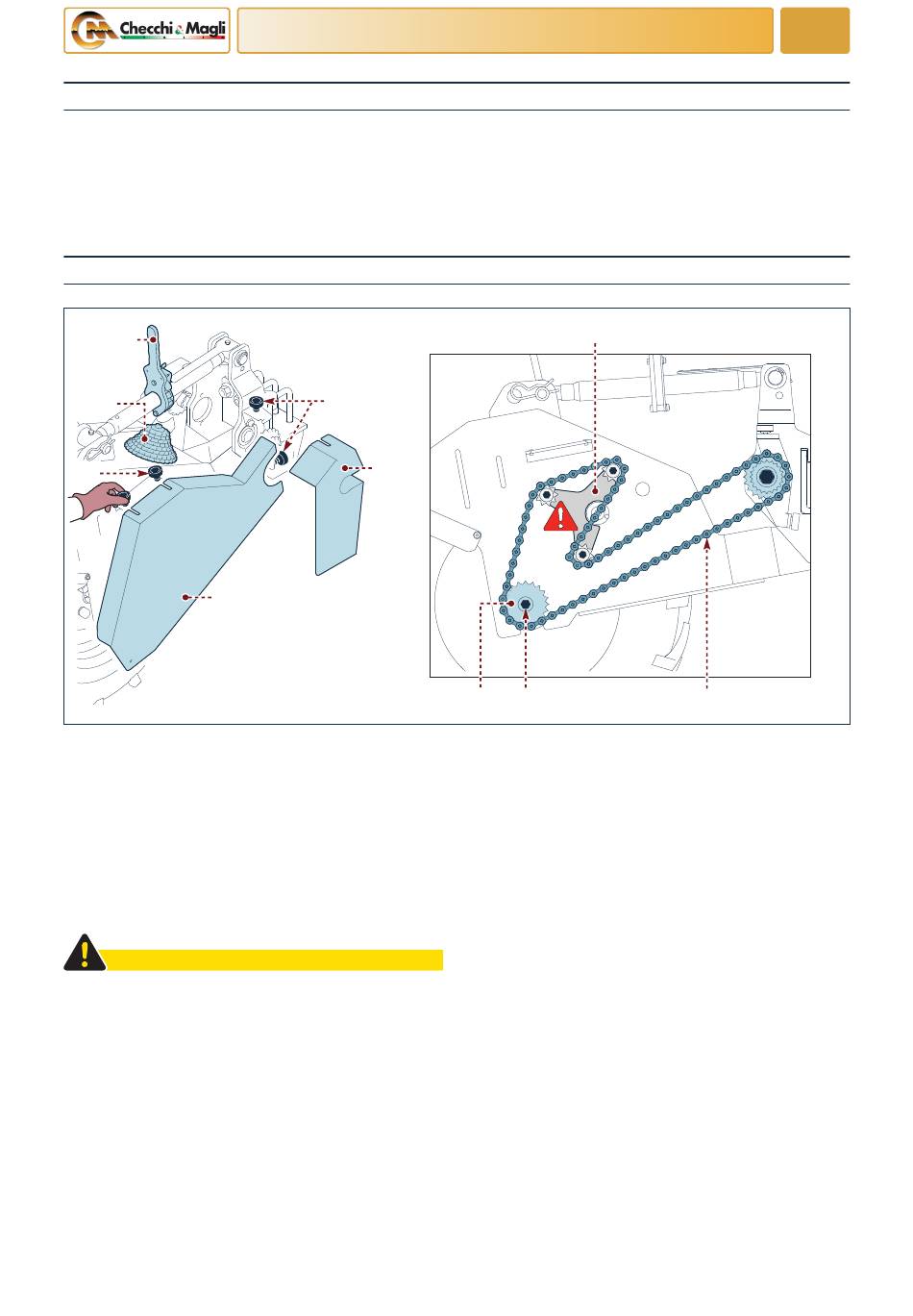 Checchi & Magli