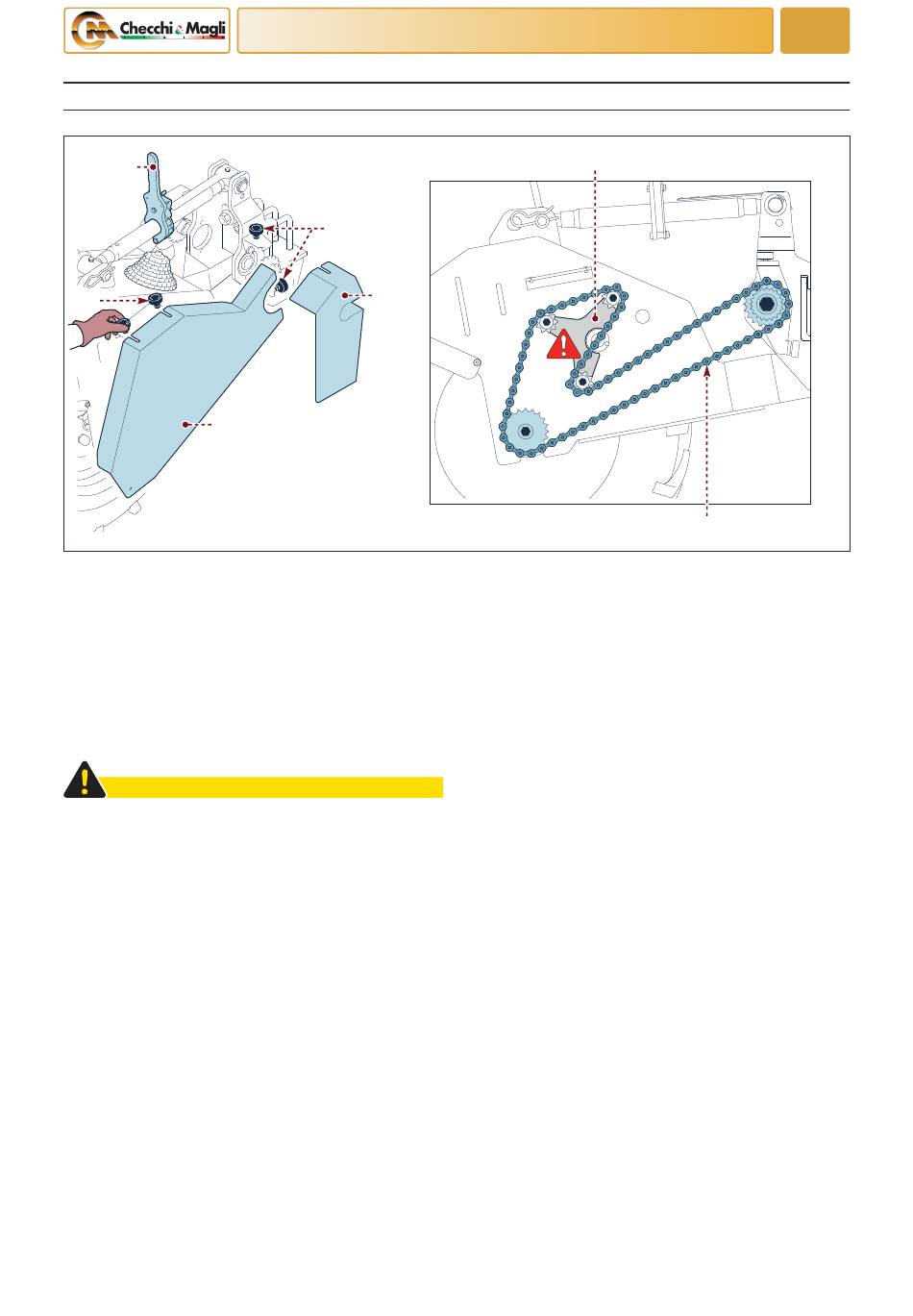 Checchi & Magli