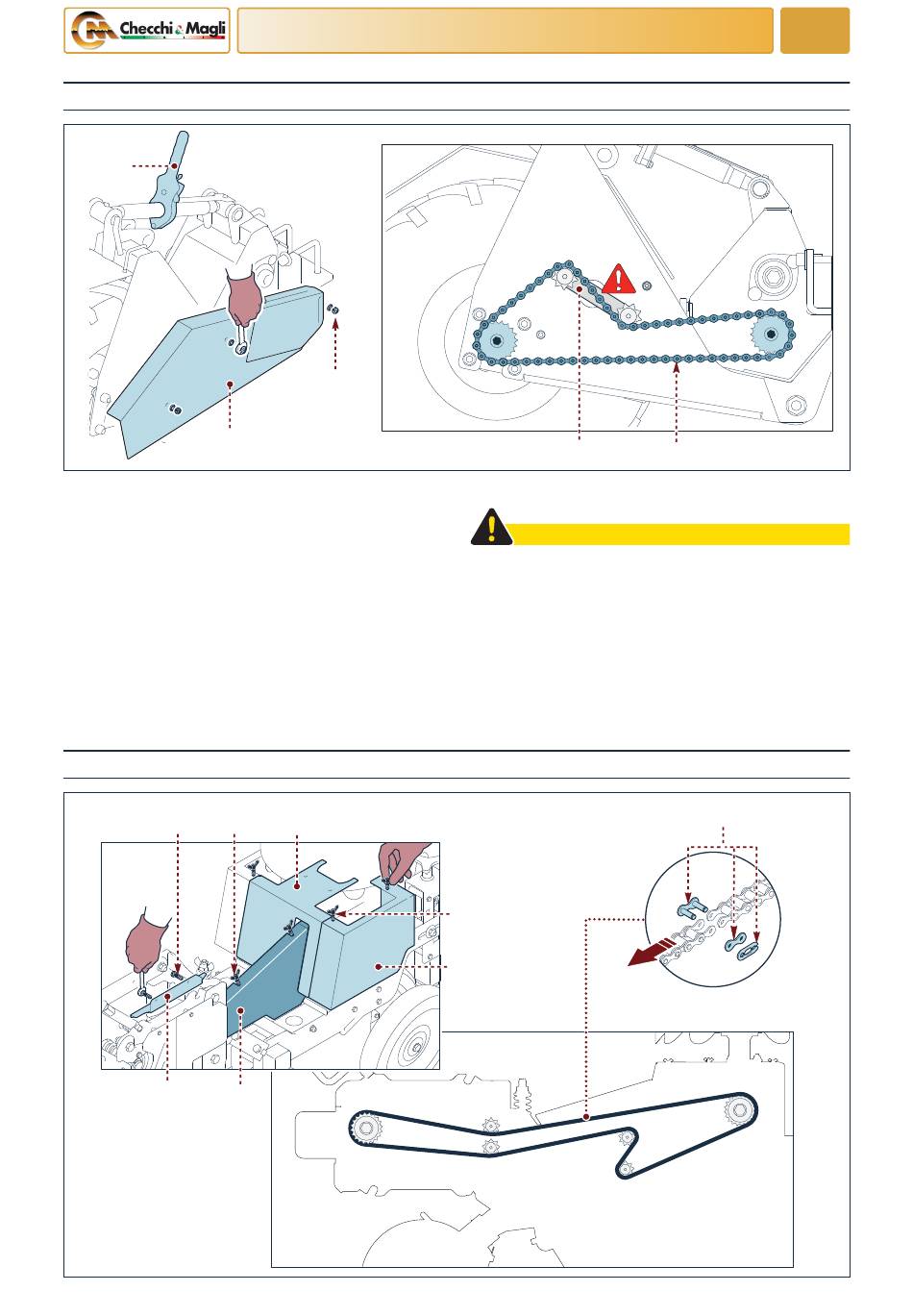 Checchi & Magli