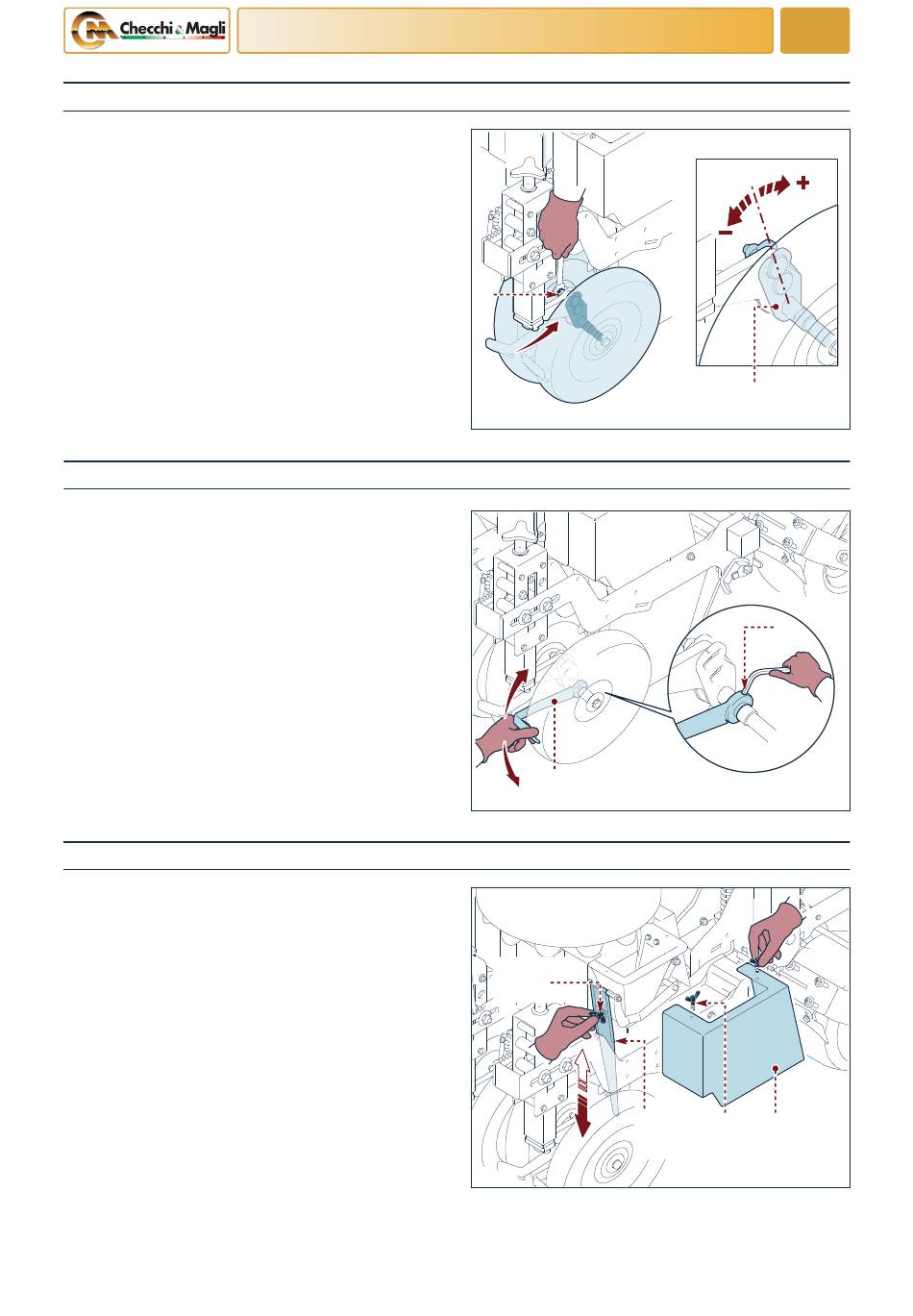 Checchi & Magli

+

−