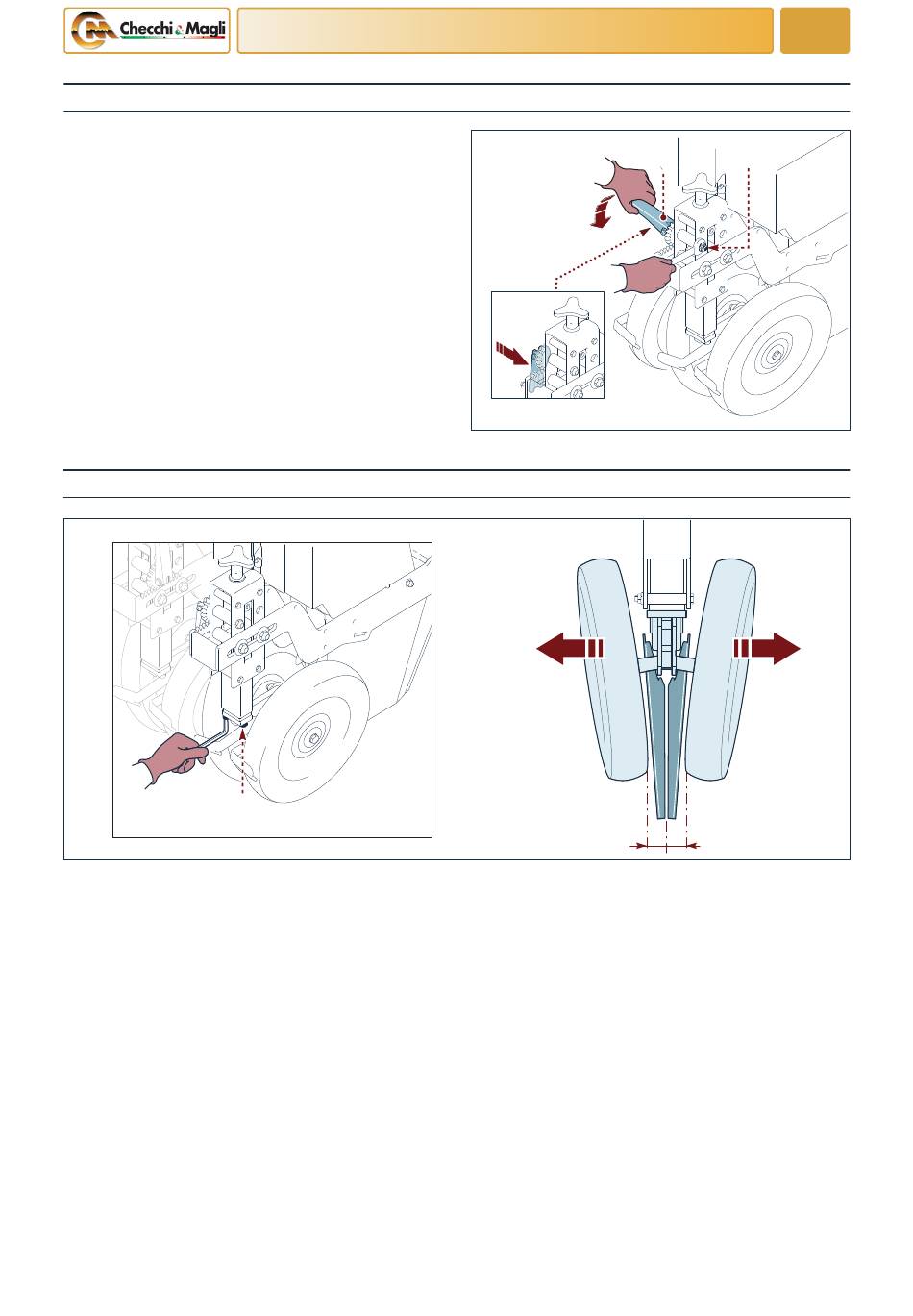 Checchi & Magli