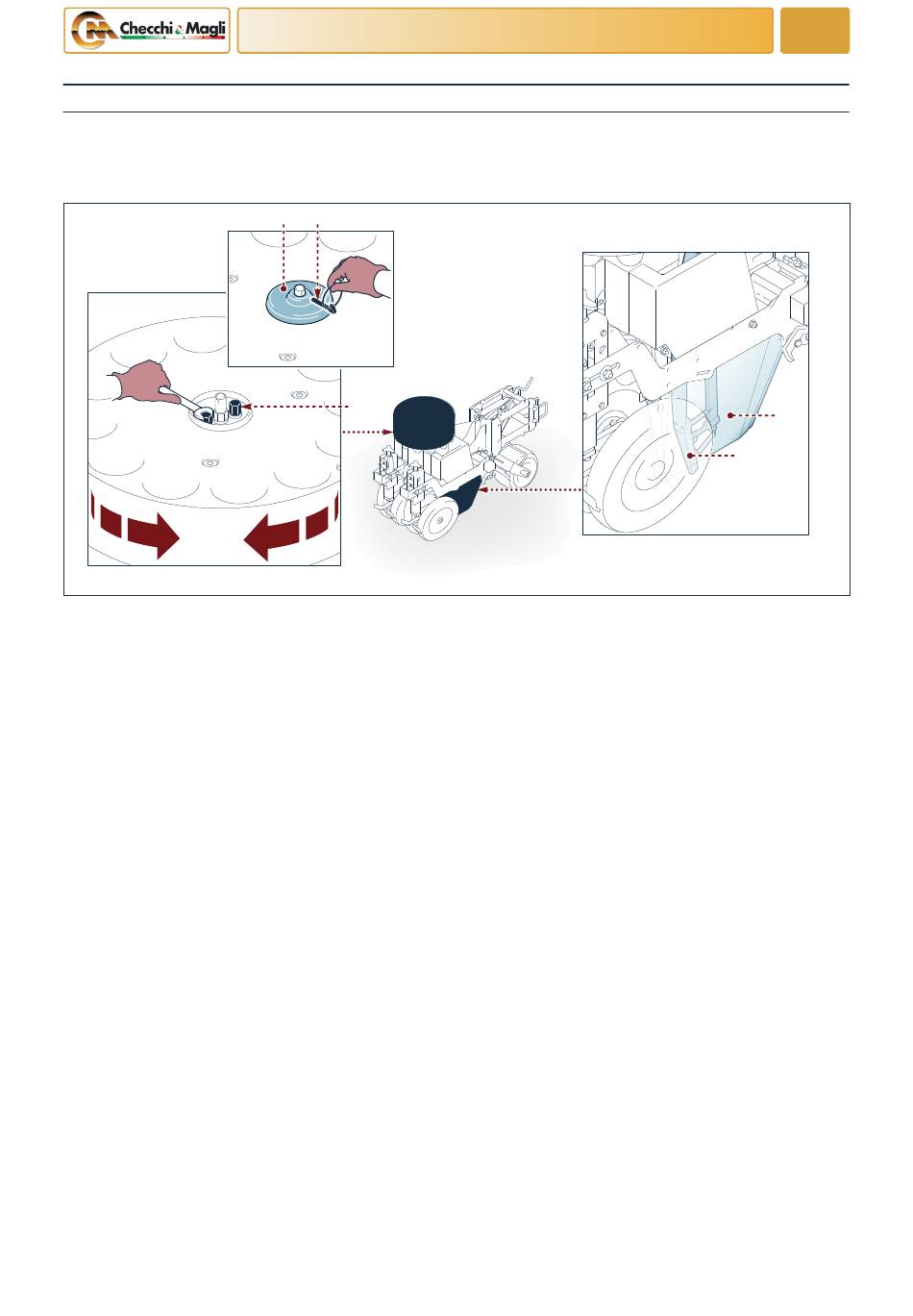 Checchi & Magli