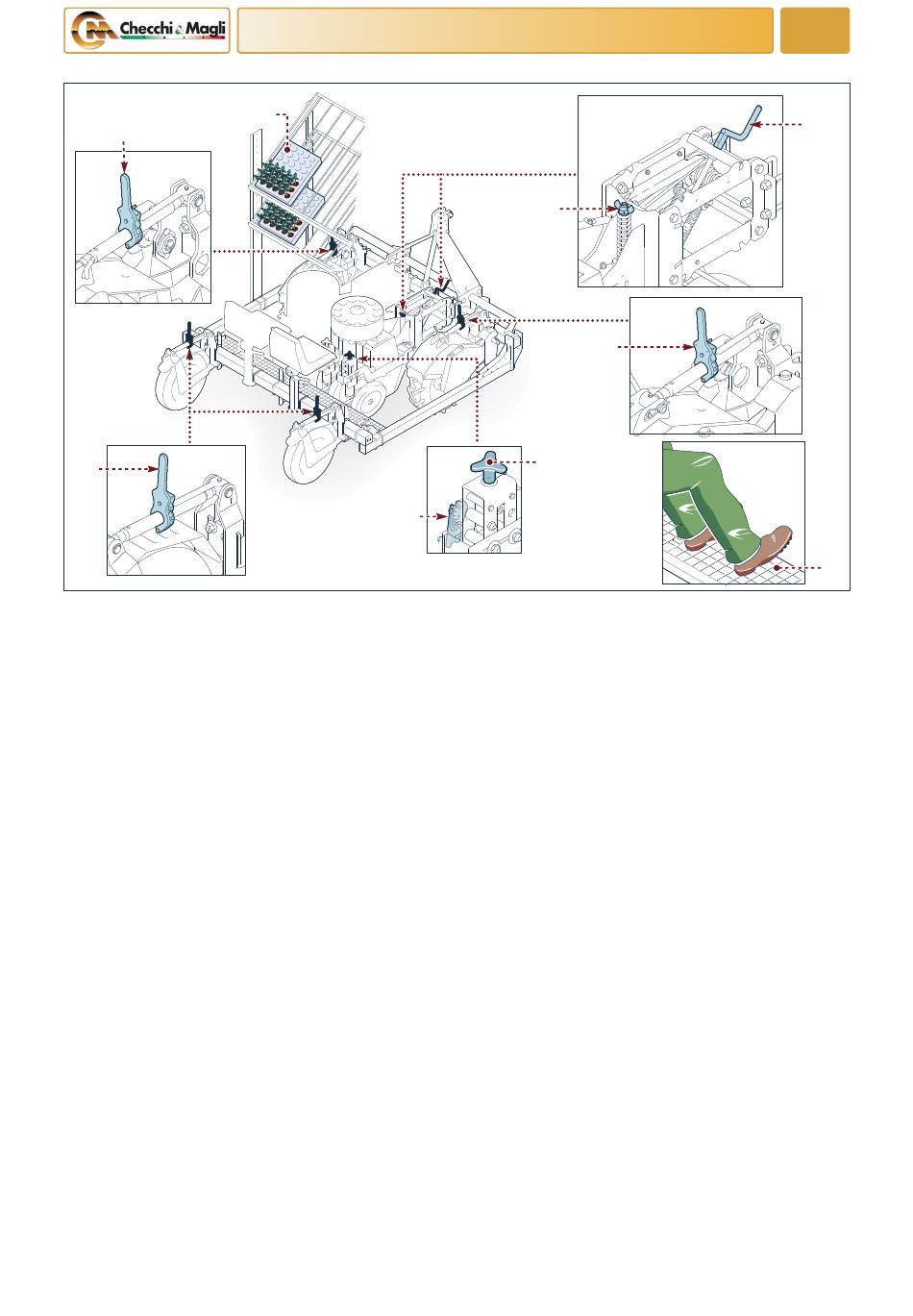 Checchi & Magli