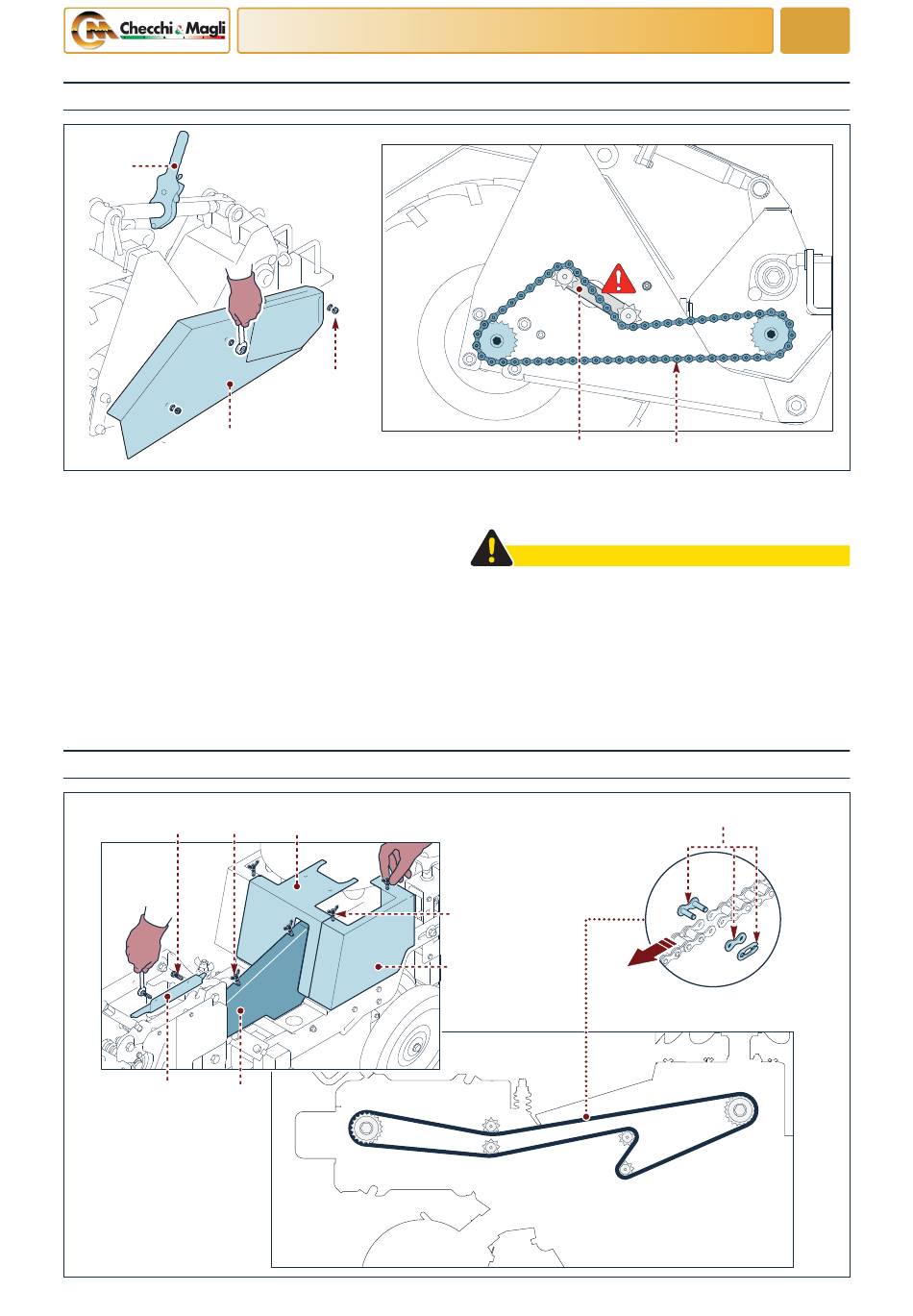 Checchi & Magli