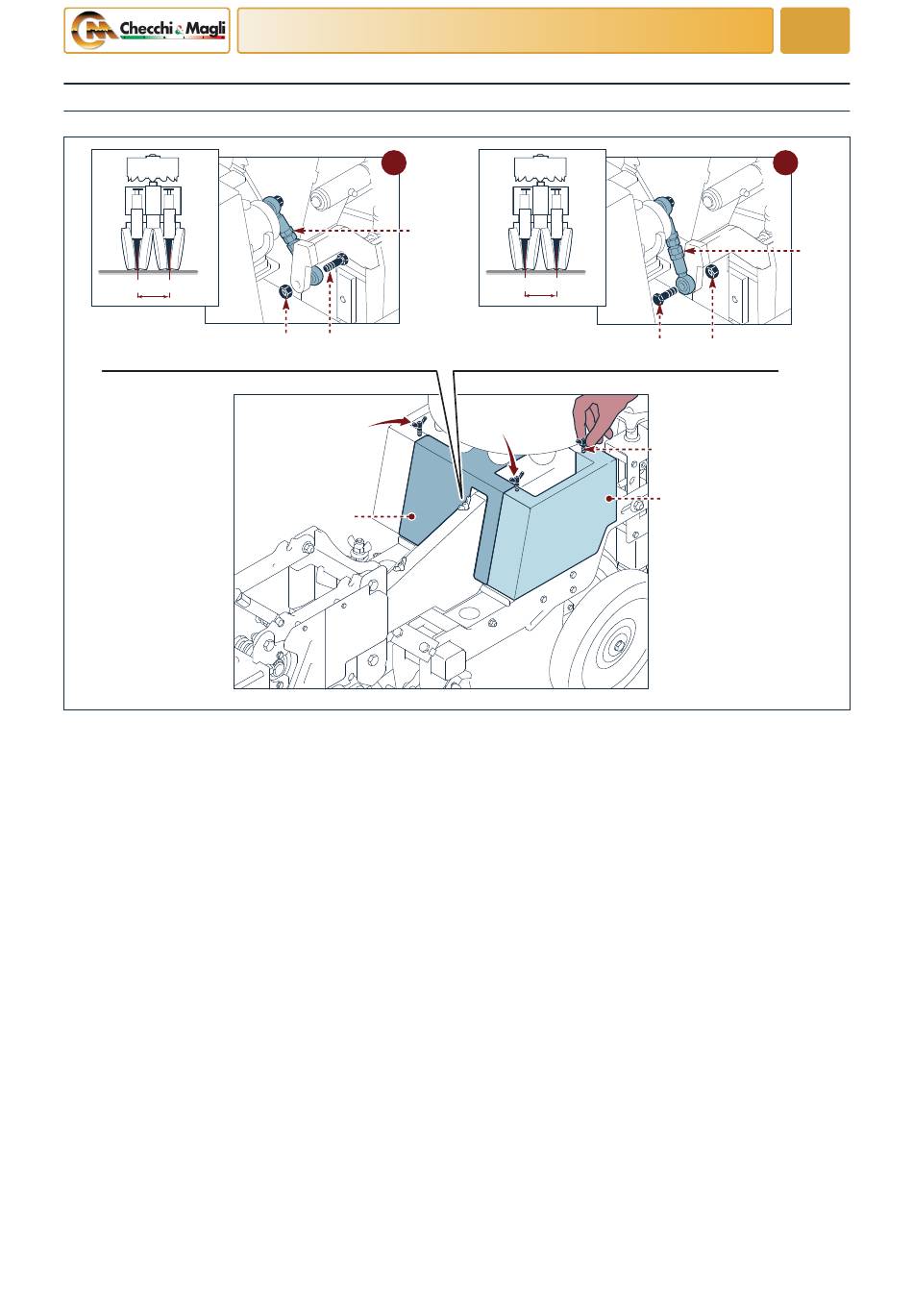 Checchi & Magli