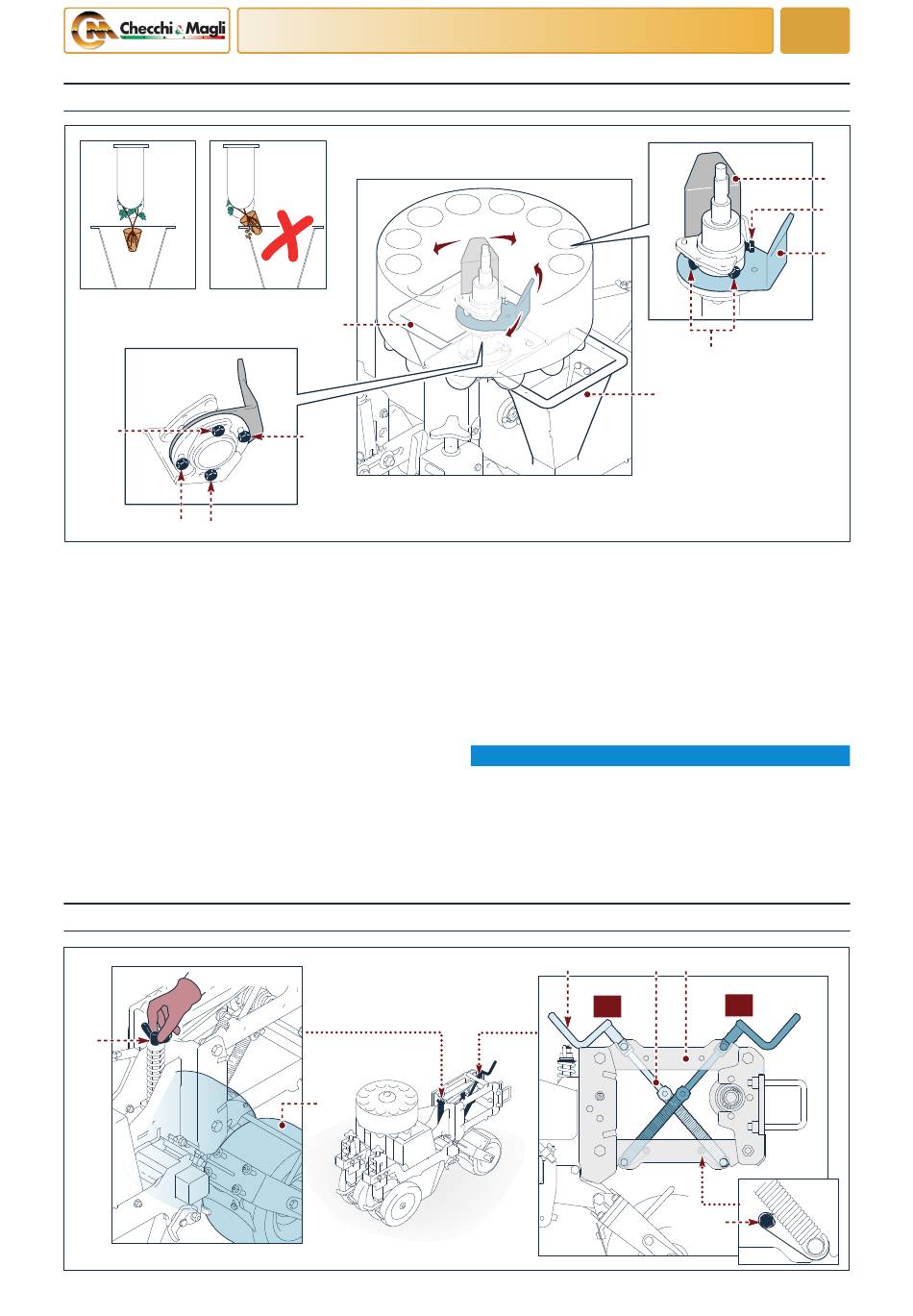 Checchi & Magli