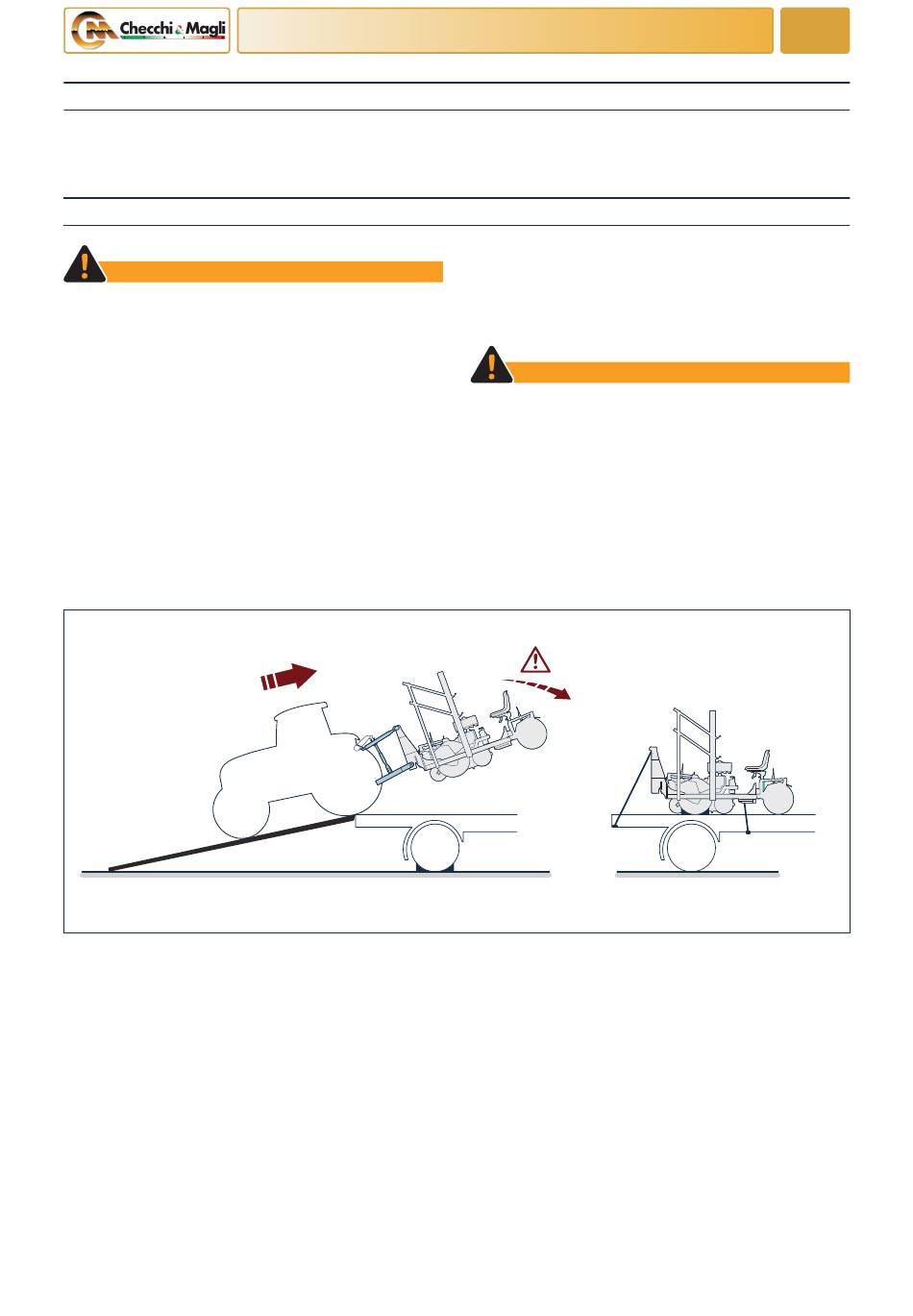 Checchi & Magli