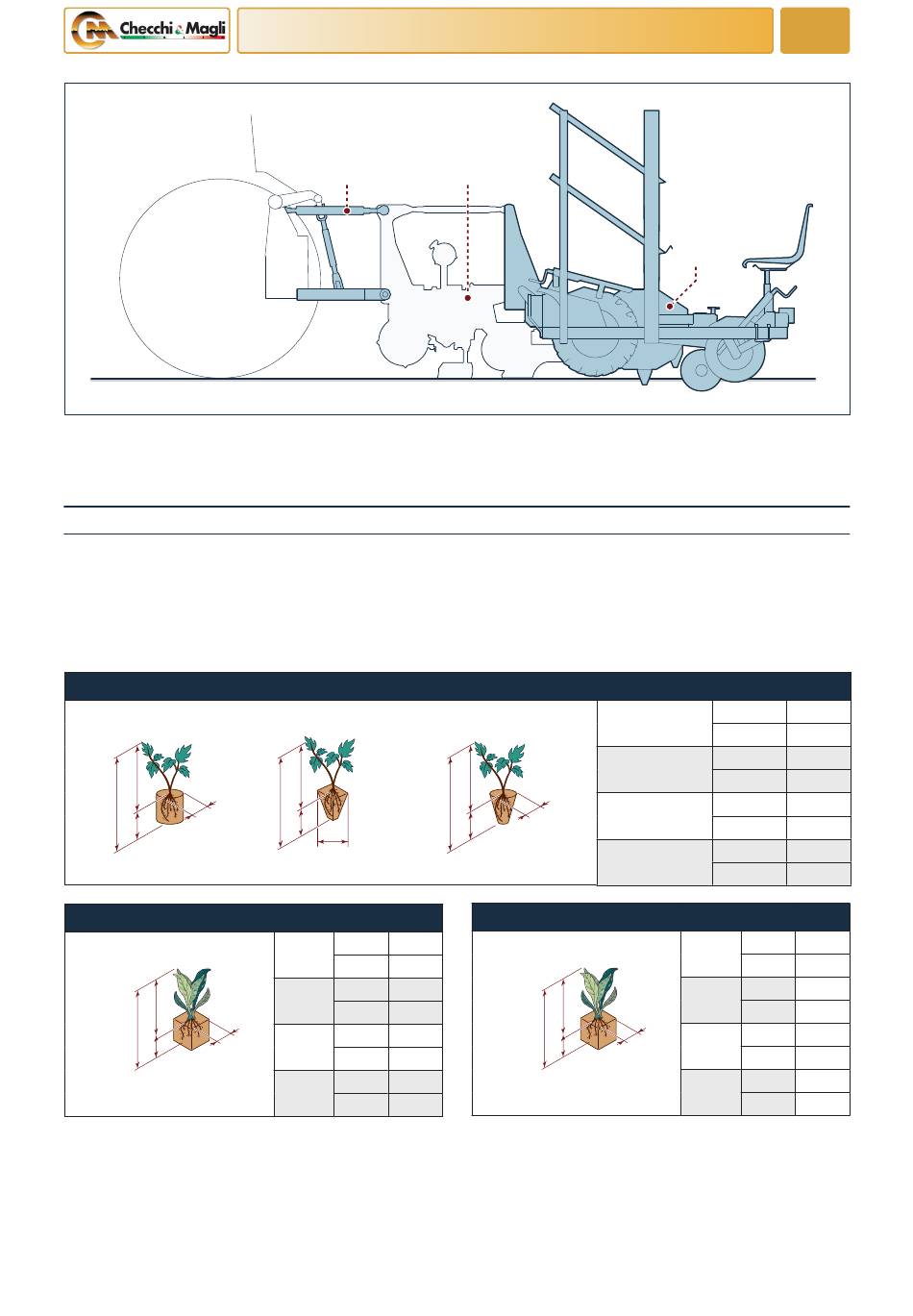 Checchi & Magli