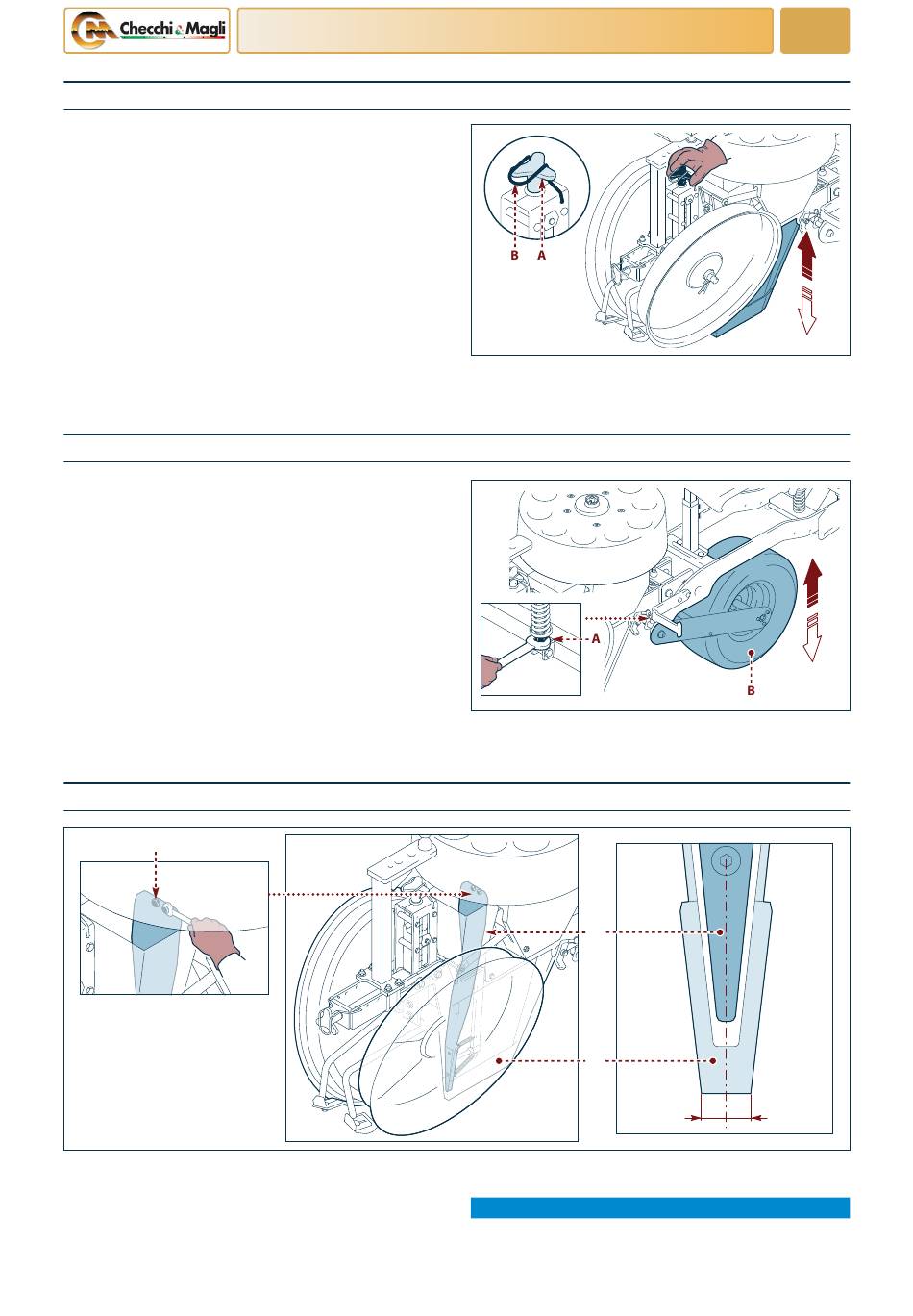 Checchi & Magli

B A

A

B