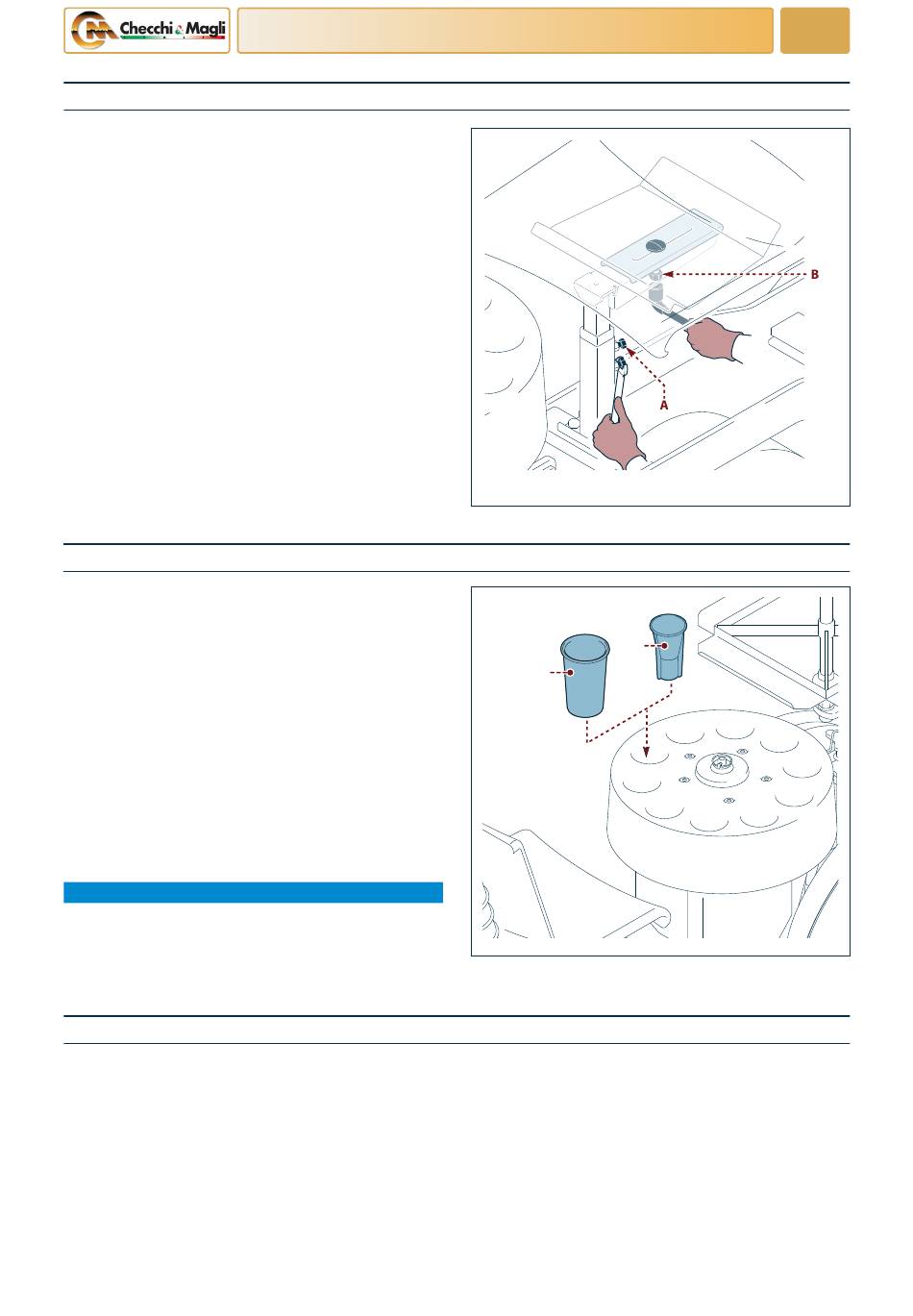 Checchi & Magli

B

A