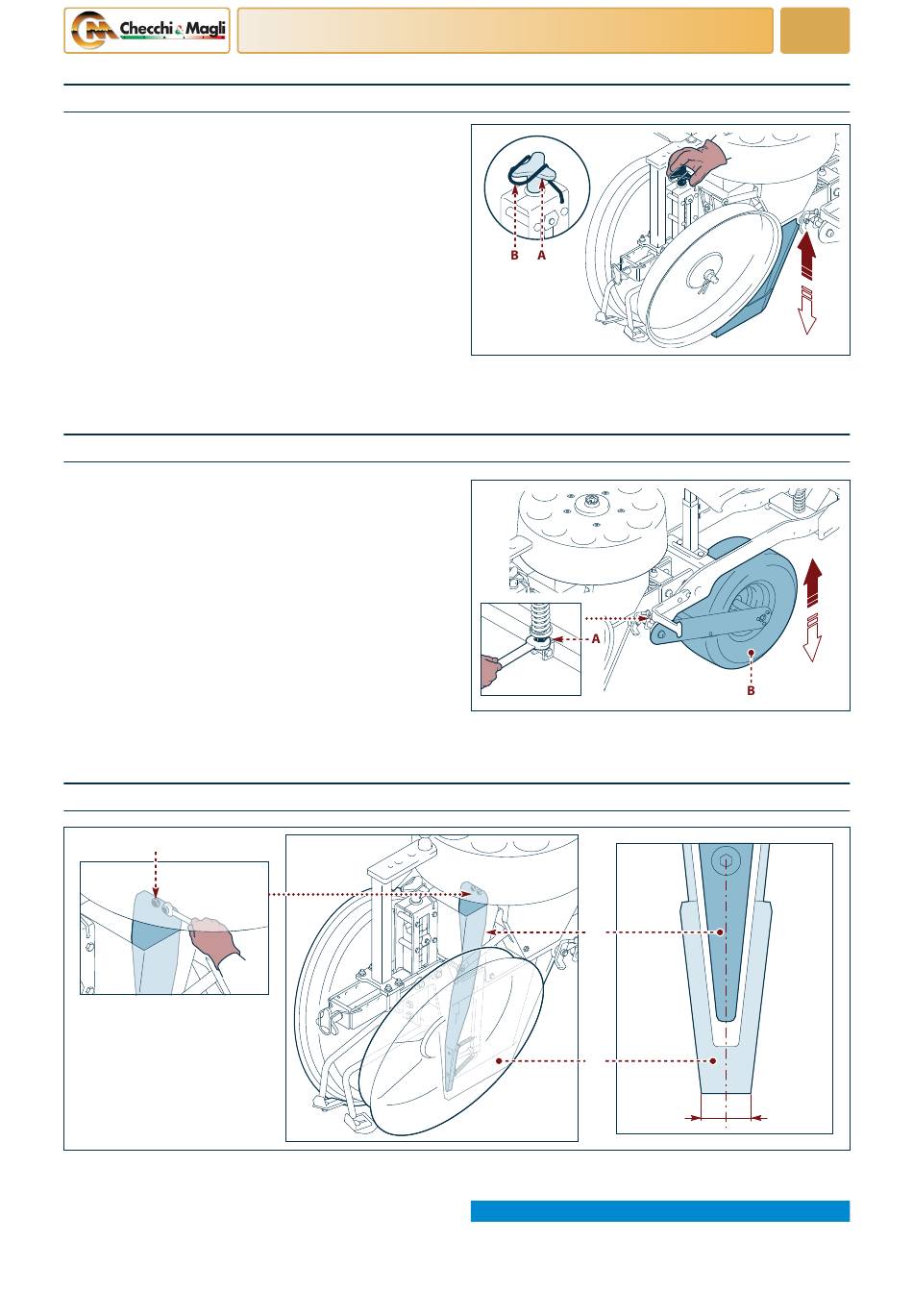 Checchi & Magli

B A

A

B