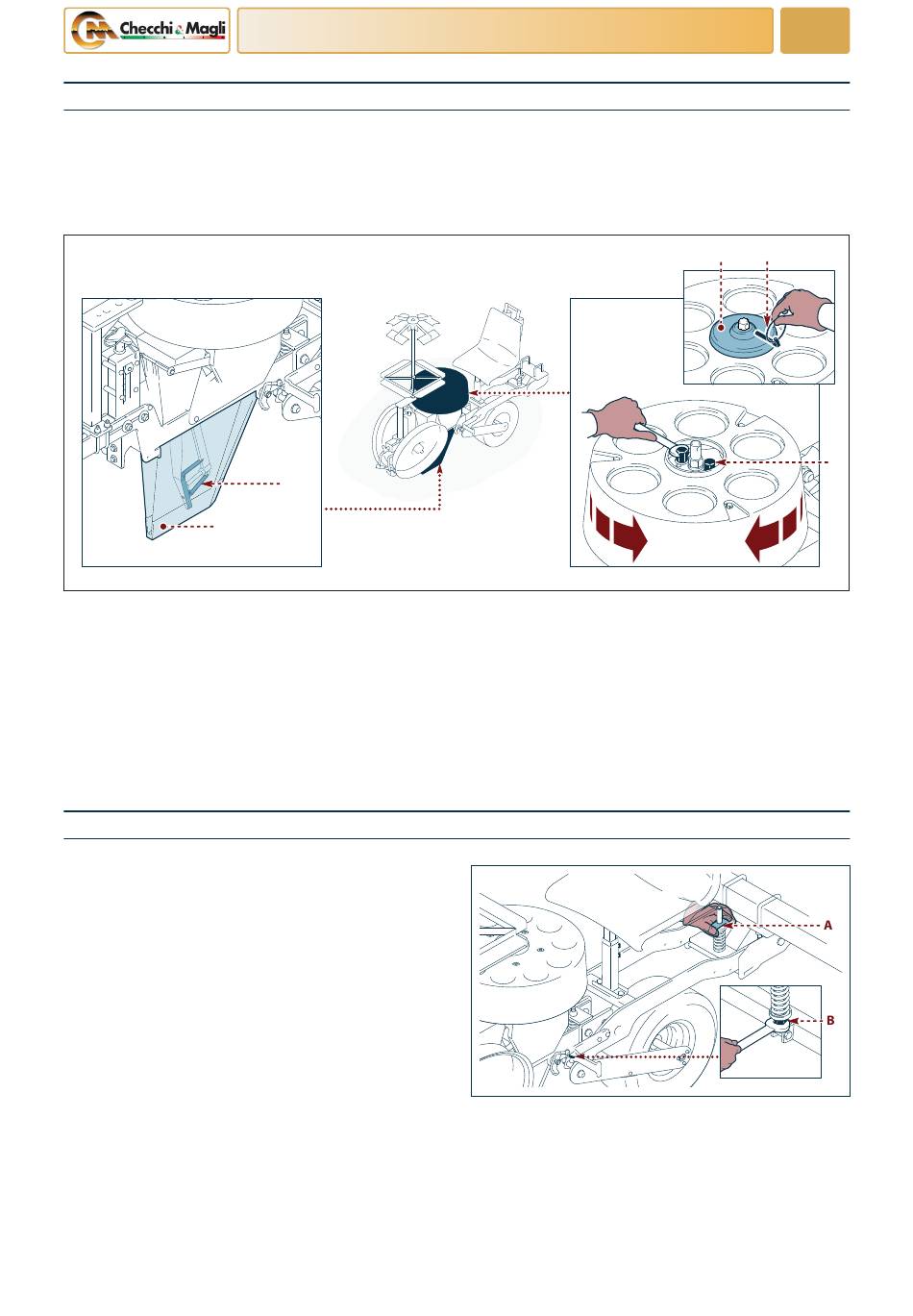 Checchi & Magli

A

B