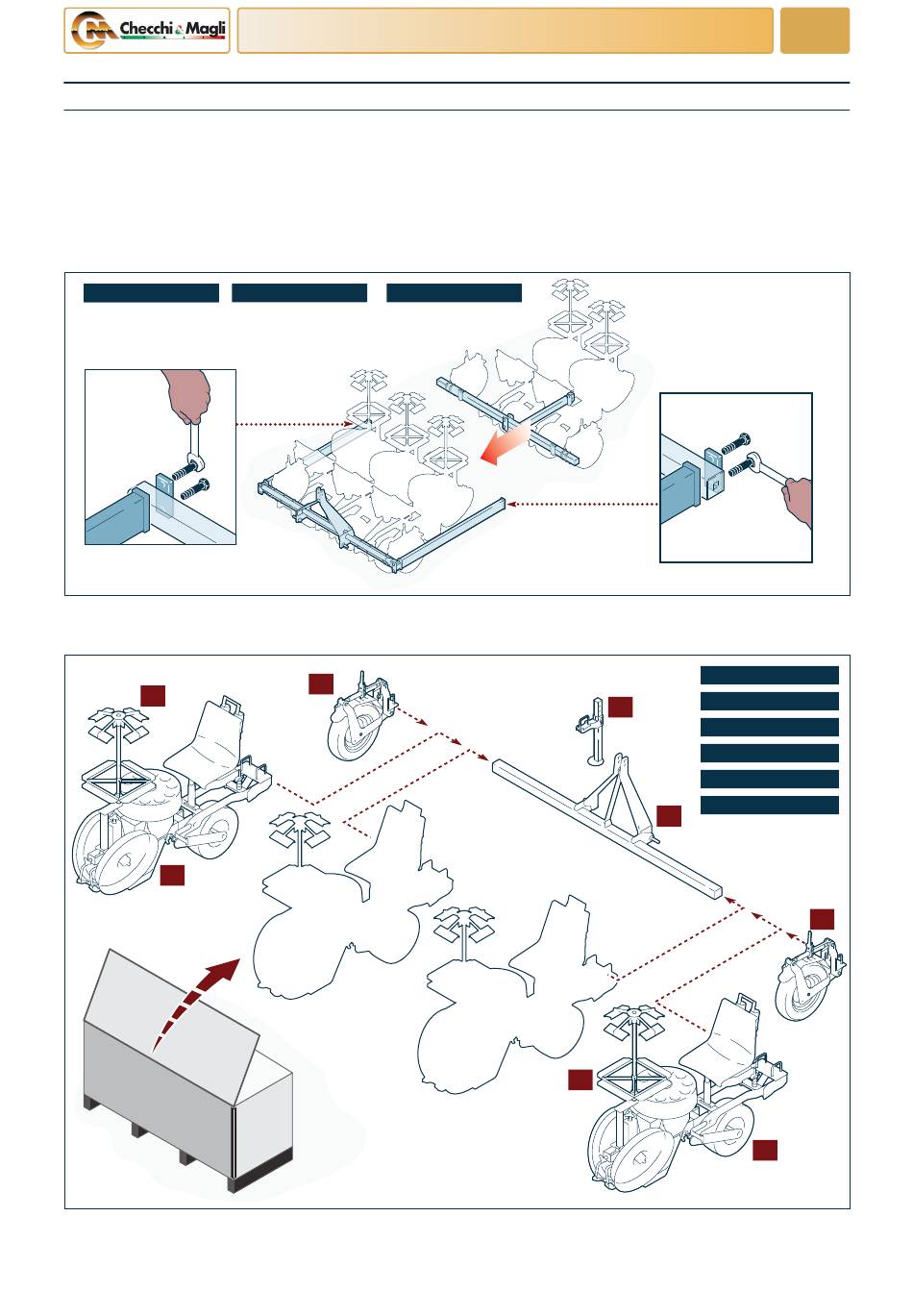 Checchi & Magli