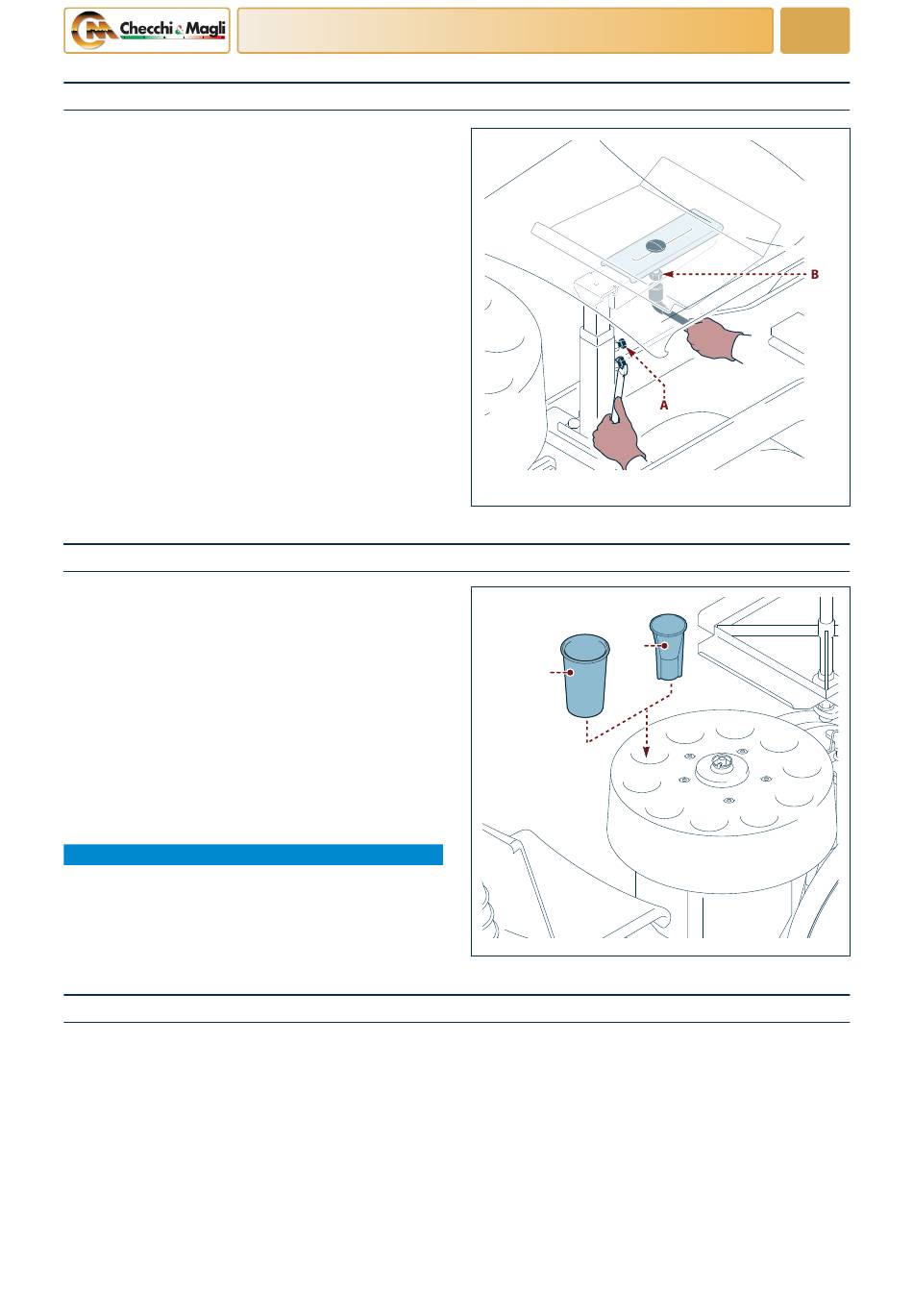 Checchi & Magli

B

A