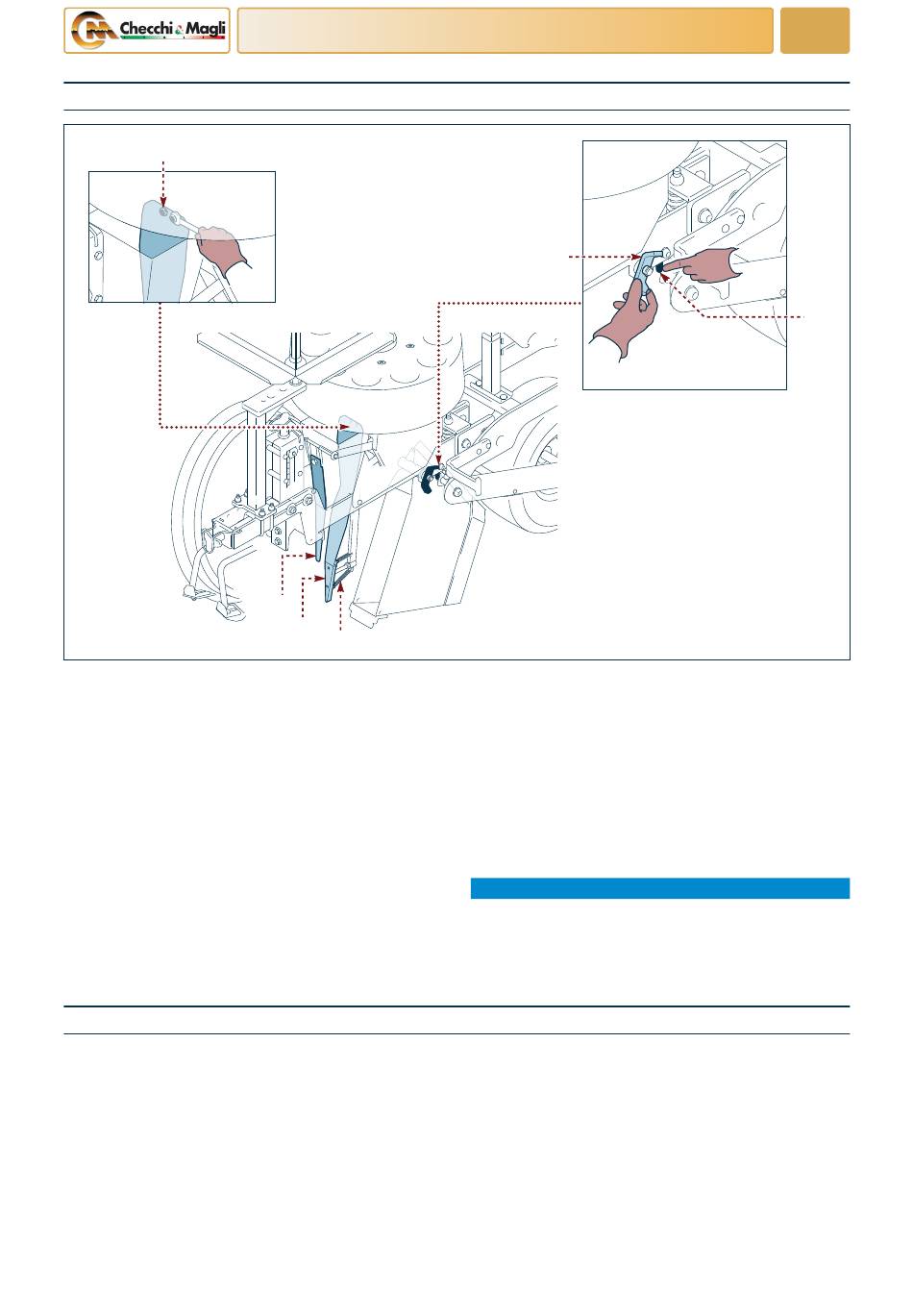 Checchi & Magli