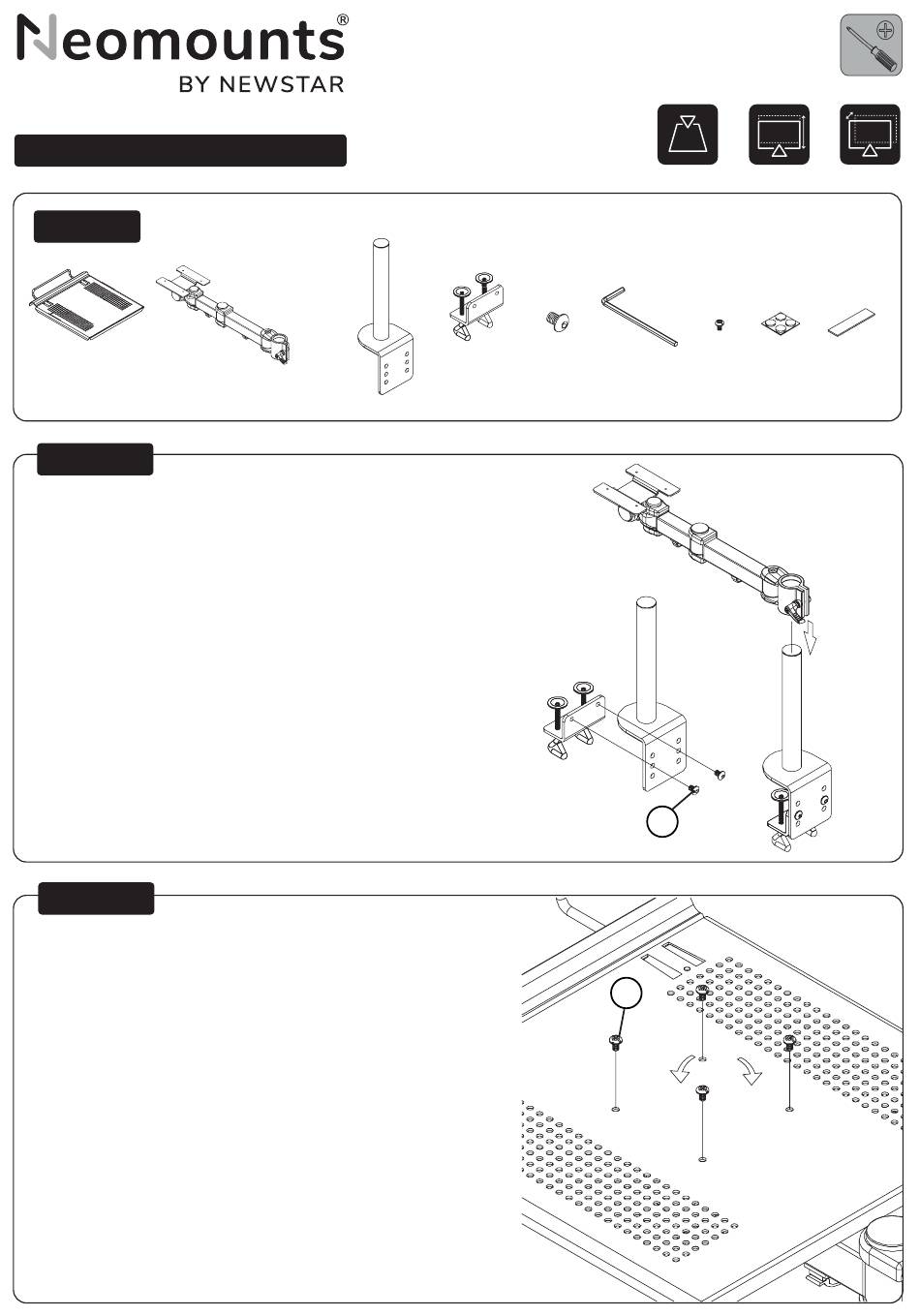 Neomounts®
BY NEWSTAR