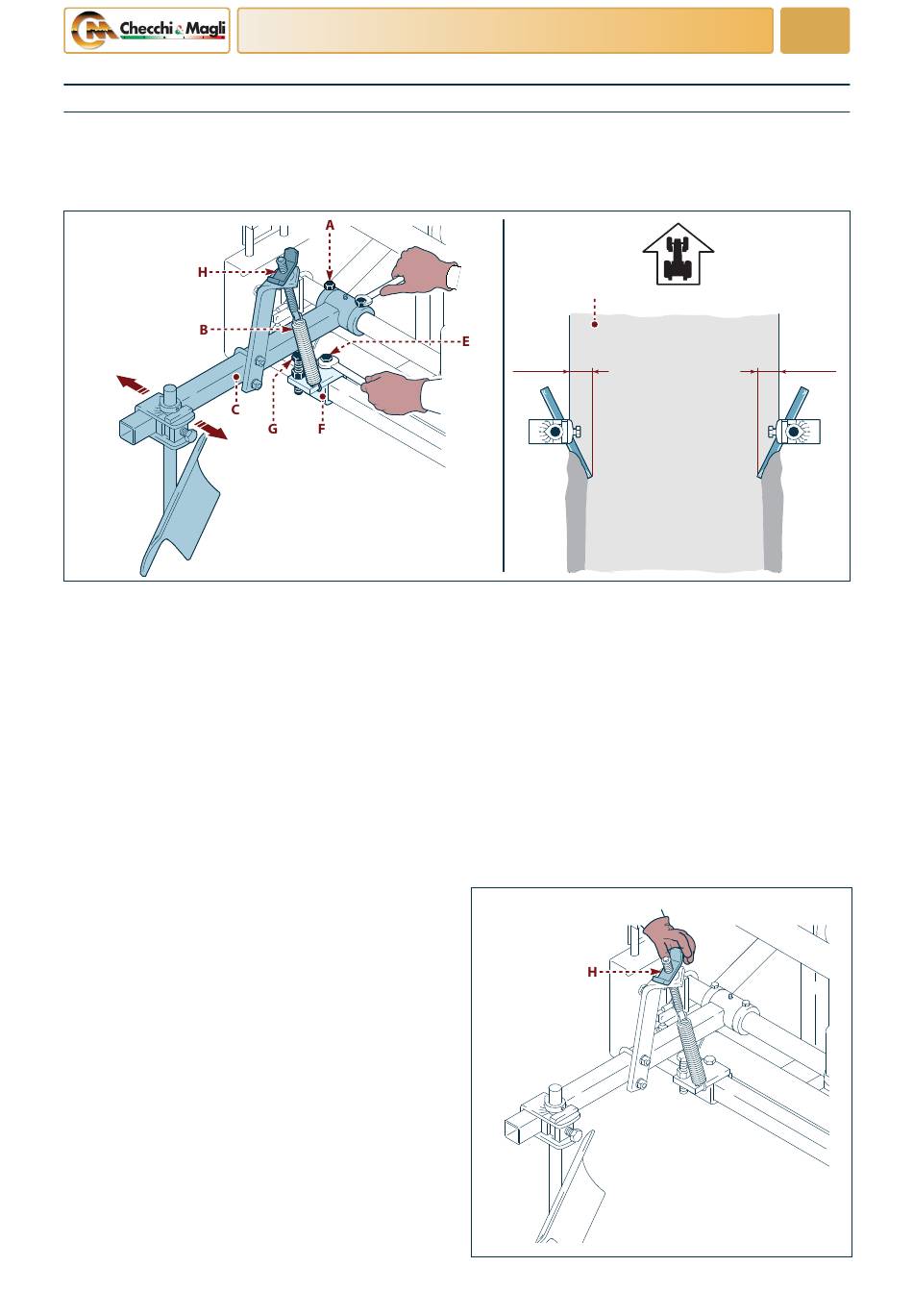 Checchi & Magli

A
H
B
E
C
G
F

H