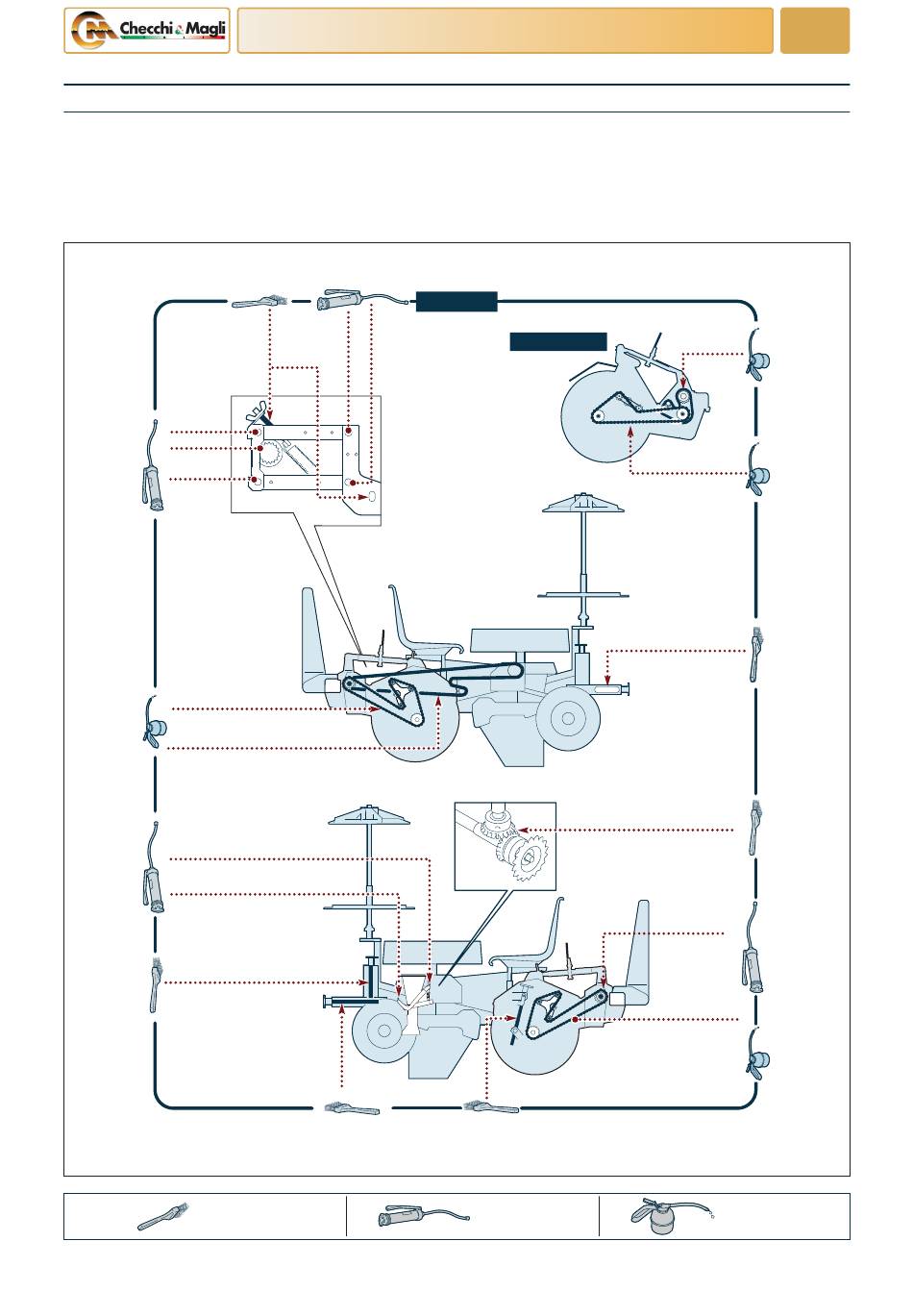 Checchi & Magli