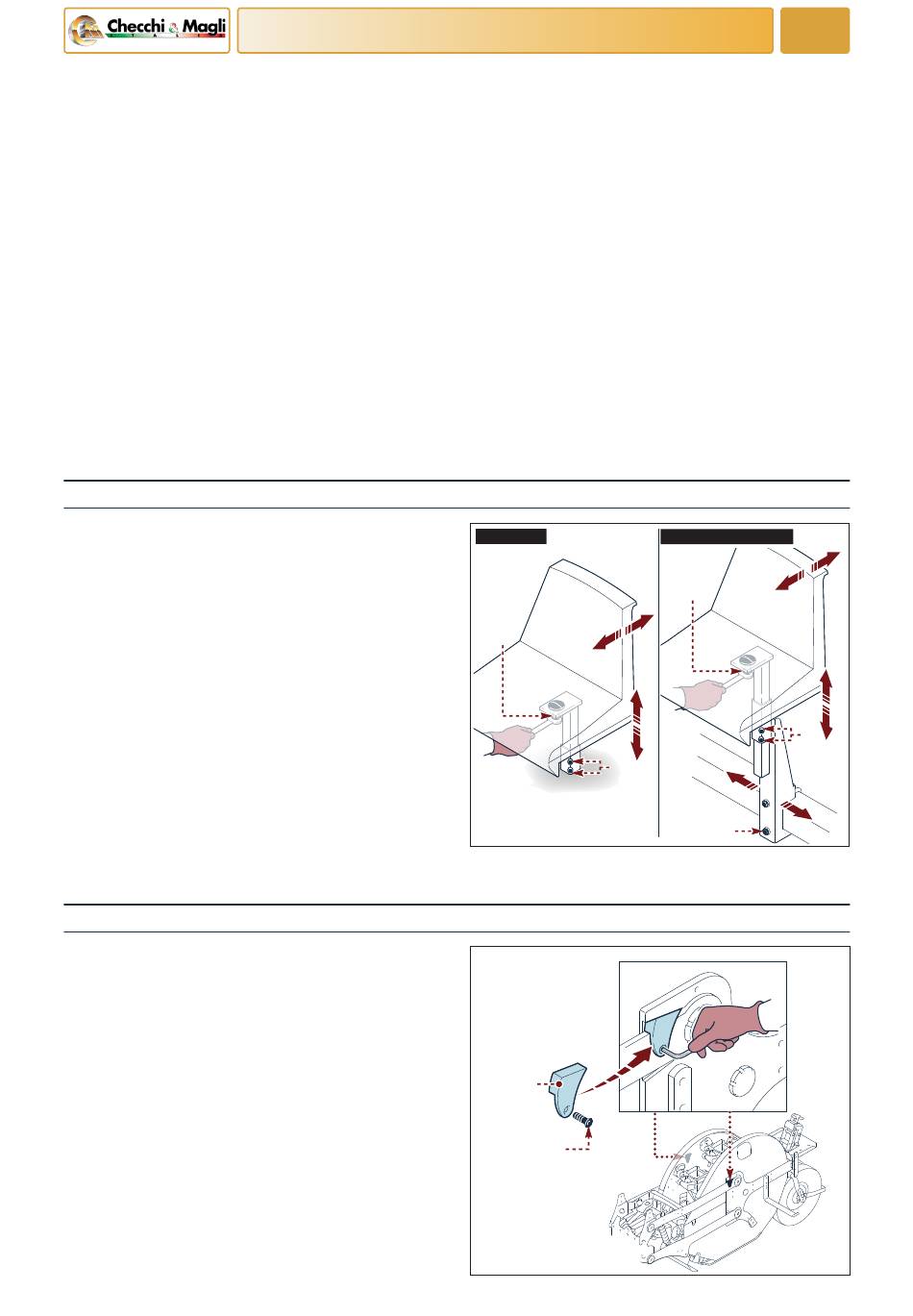 Checchi & Magli