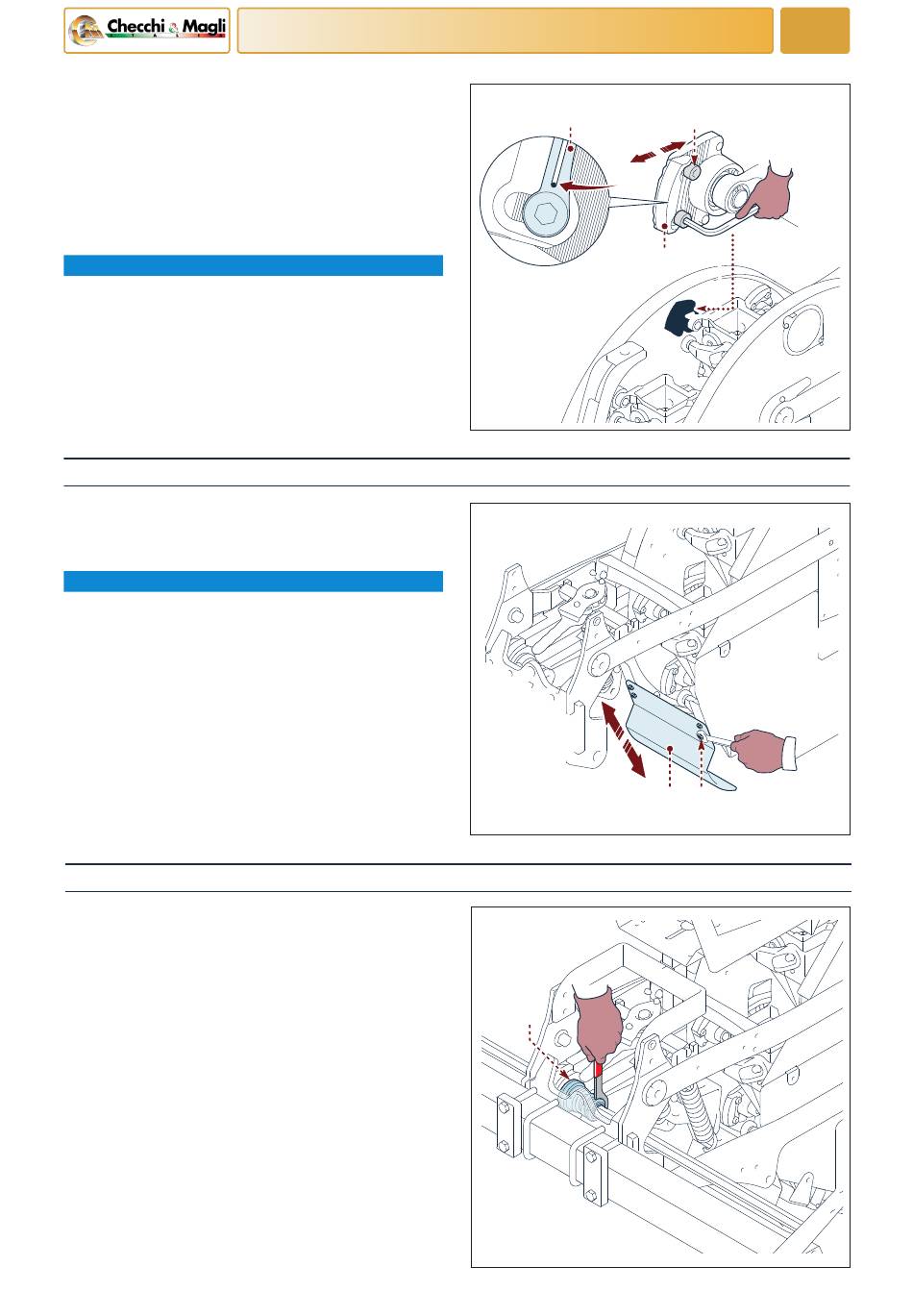 Checchi & Magli