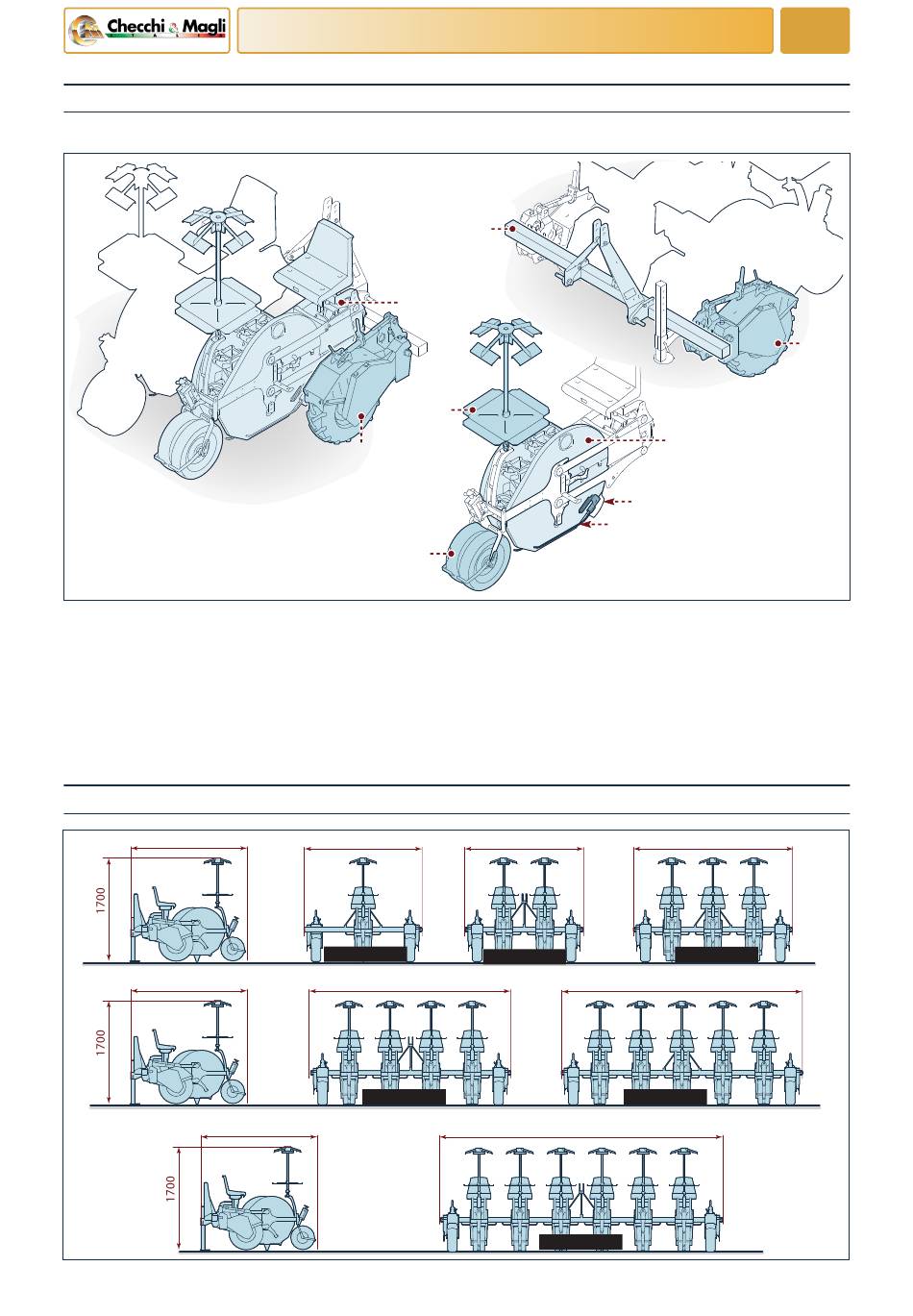 Checchi & Magli

1700

1700

1700