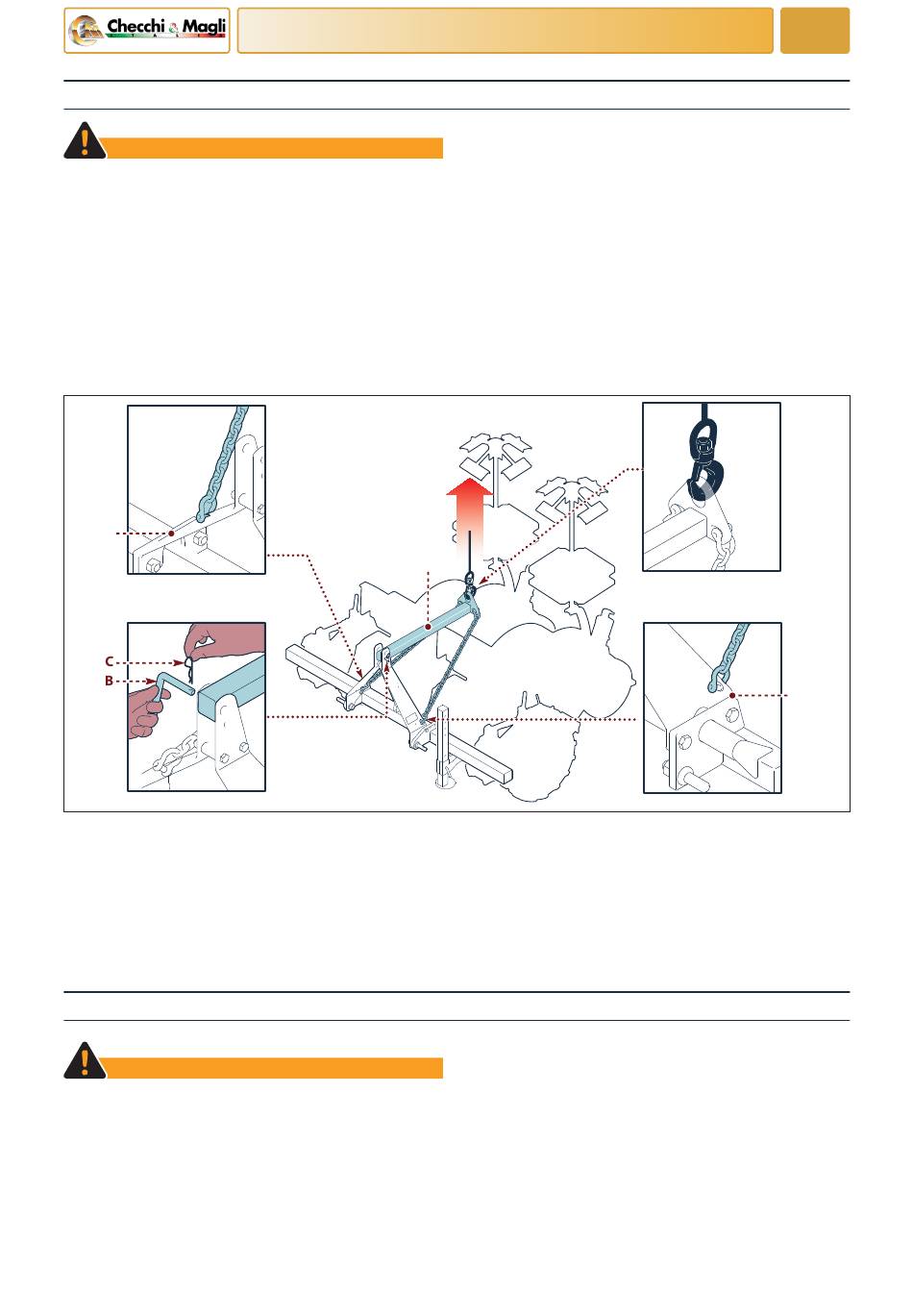 Checchi & Magli

C
B