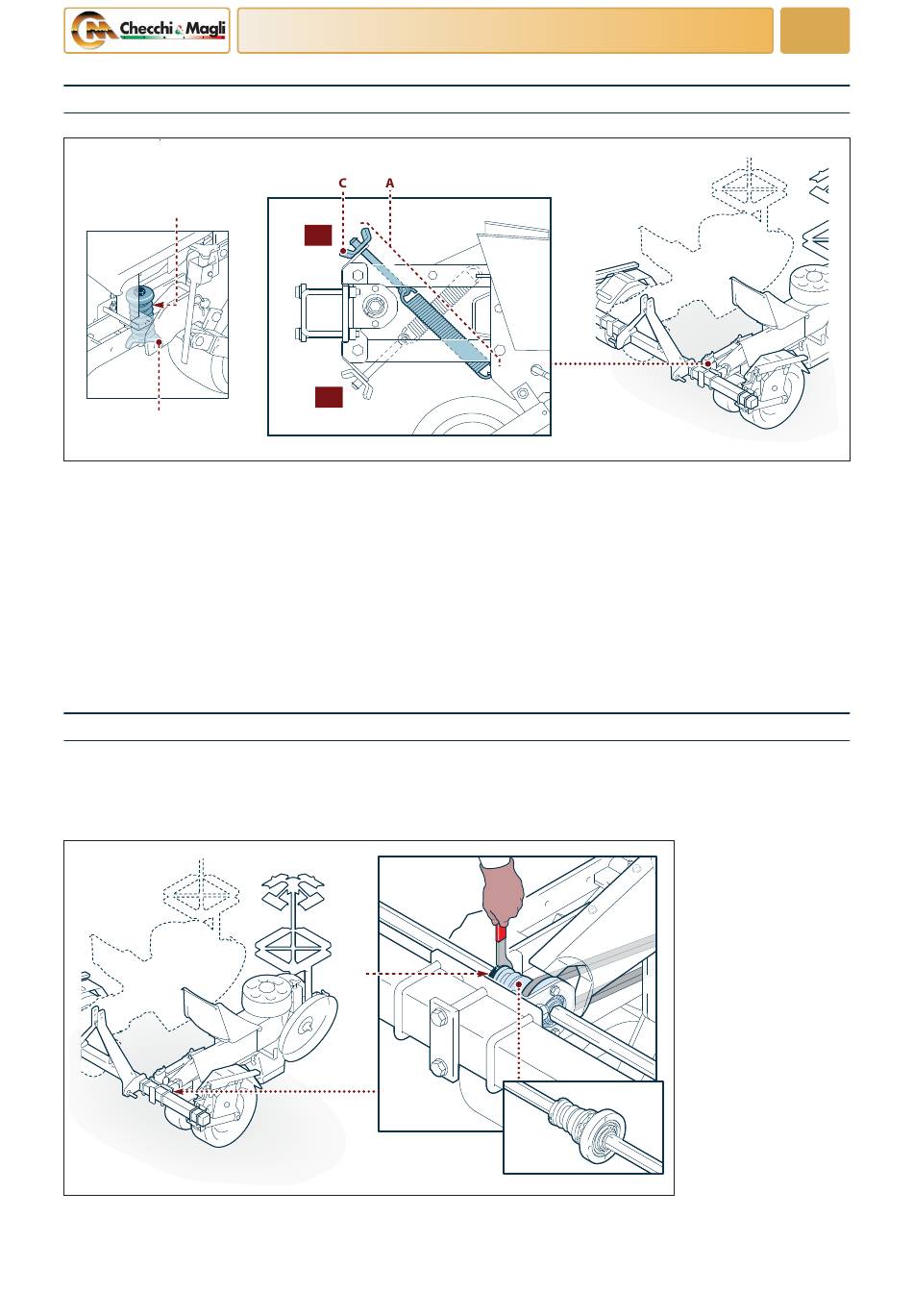 Checchi & Magli

C A