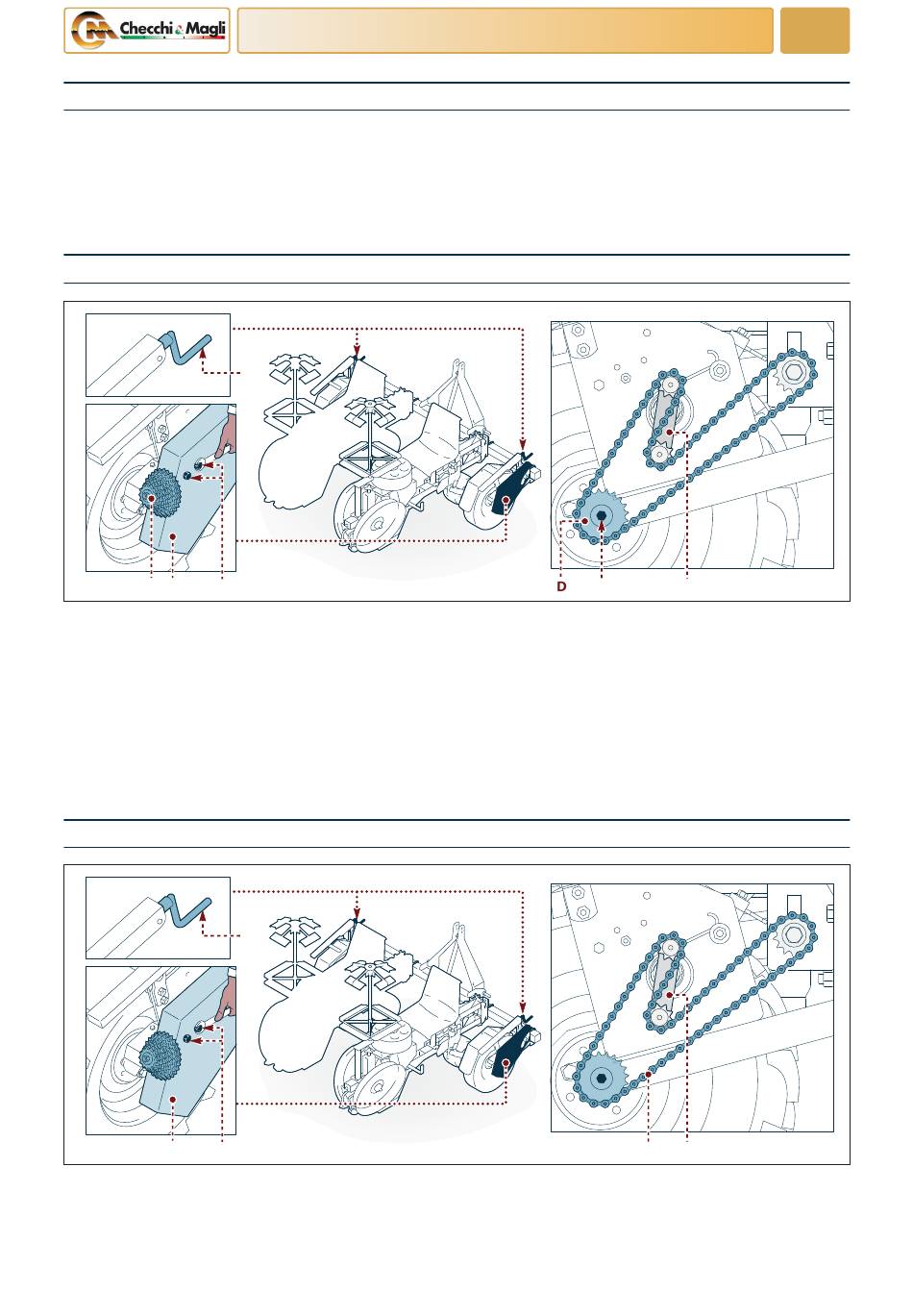 Checchi & Magli

D