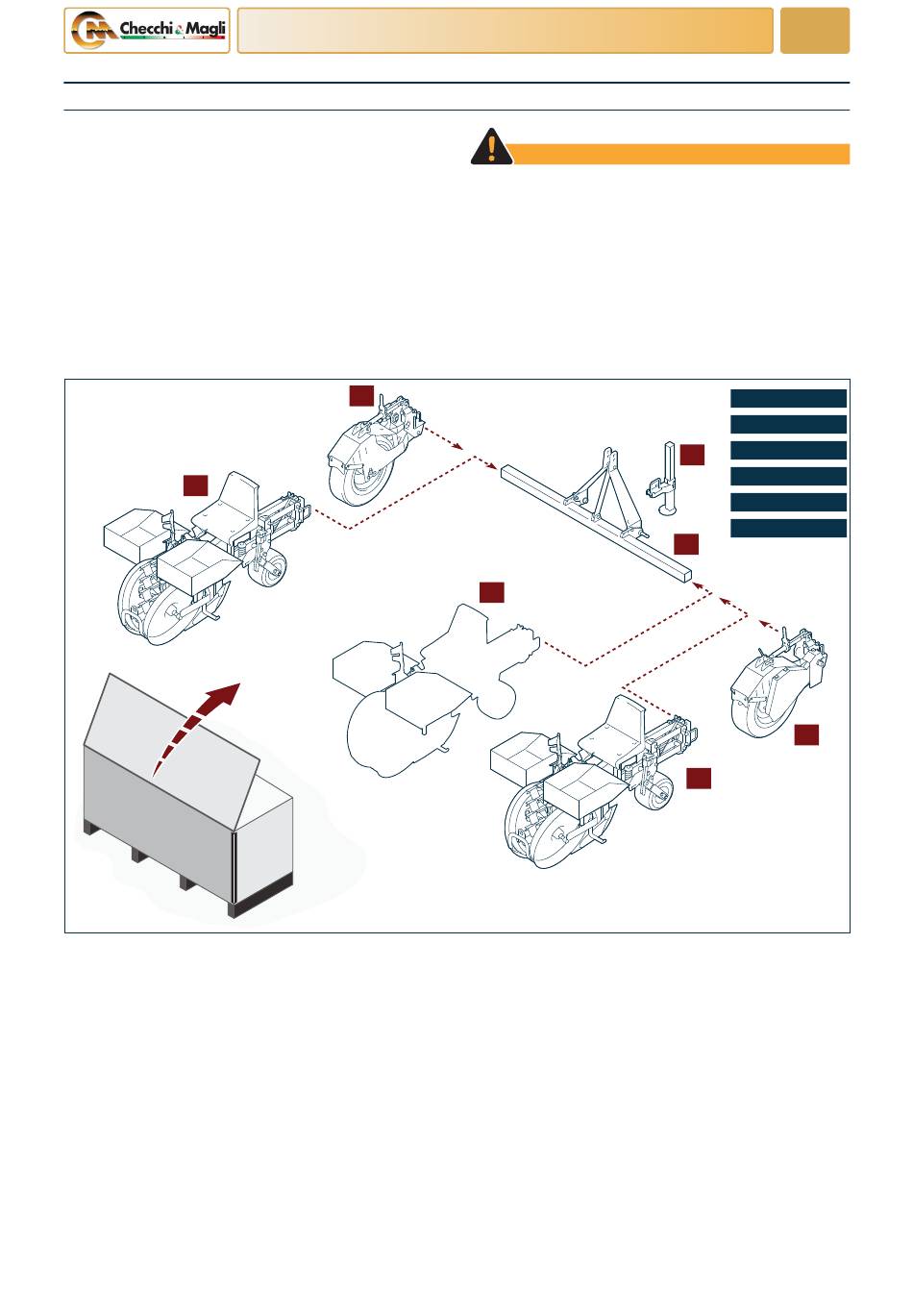 Checchi & Magli