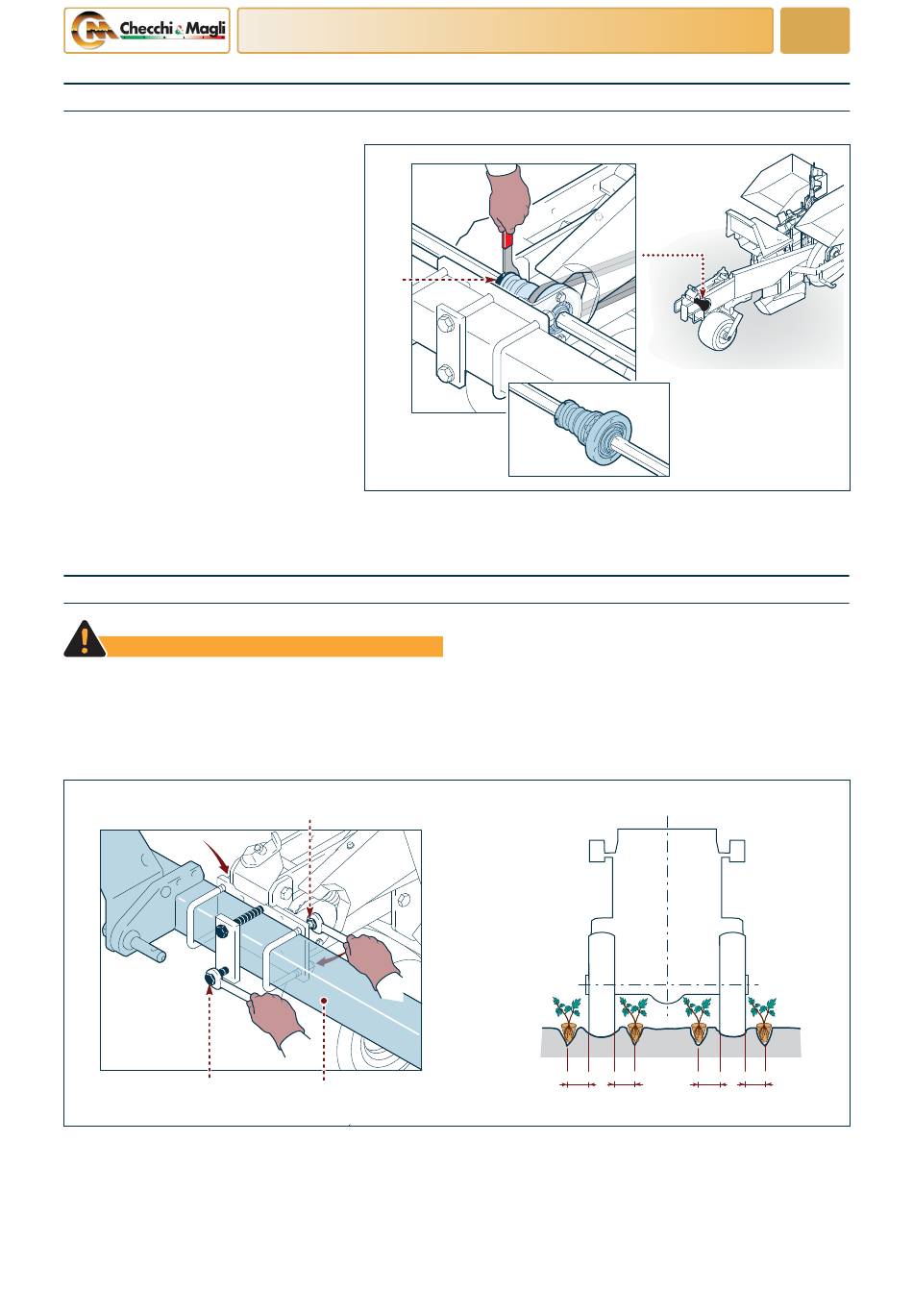 Checchi & Magli