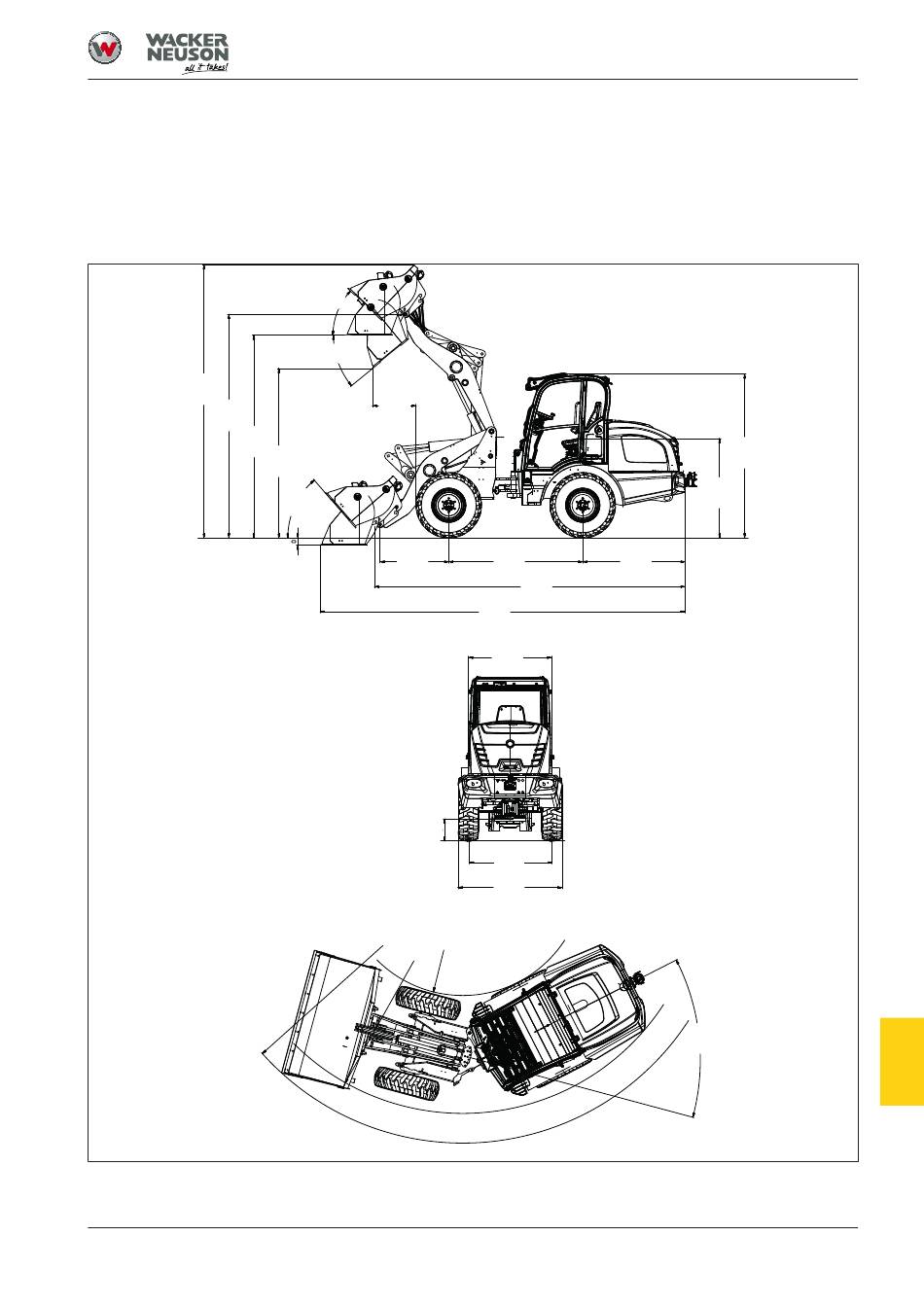 WACKER NEUSON
all it takes!