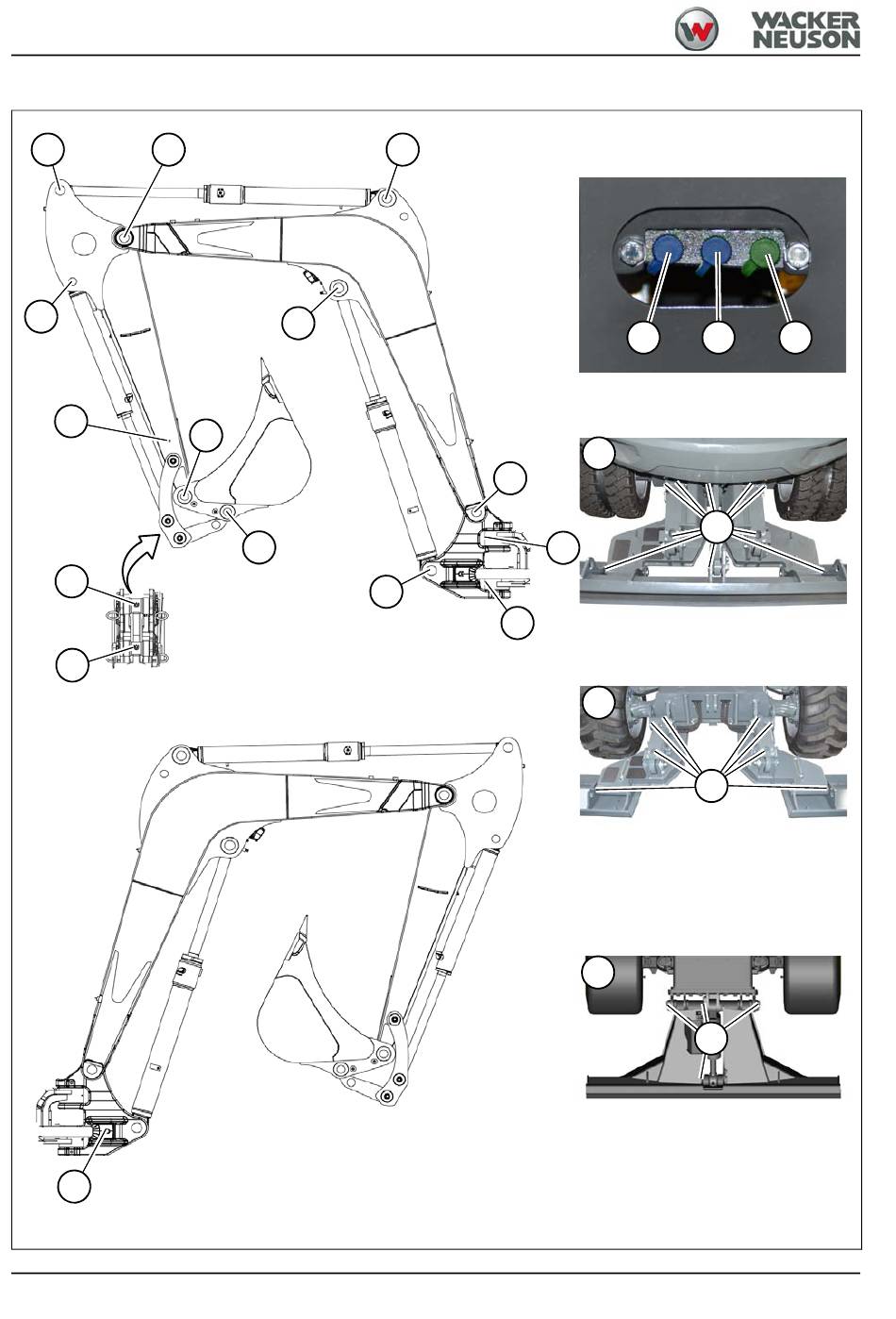 WACKER NEUSON