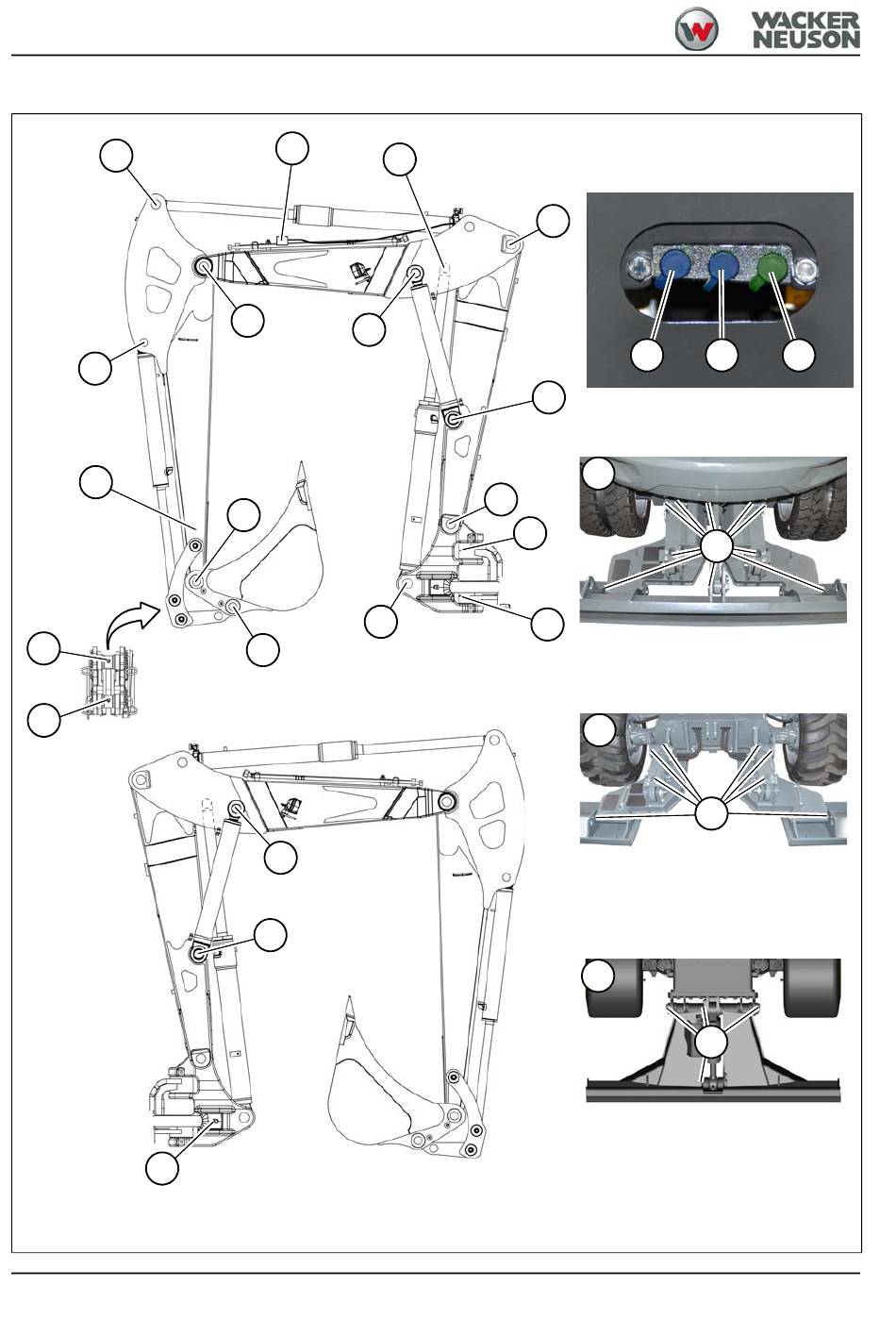 WACKER NEUSON