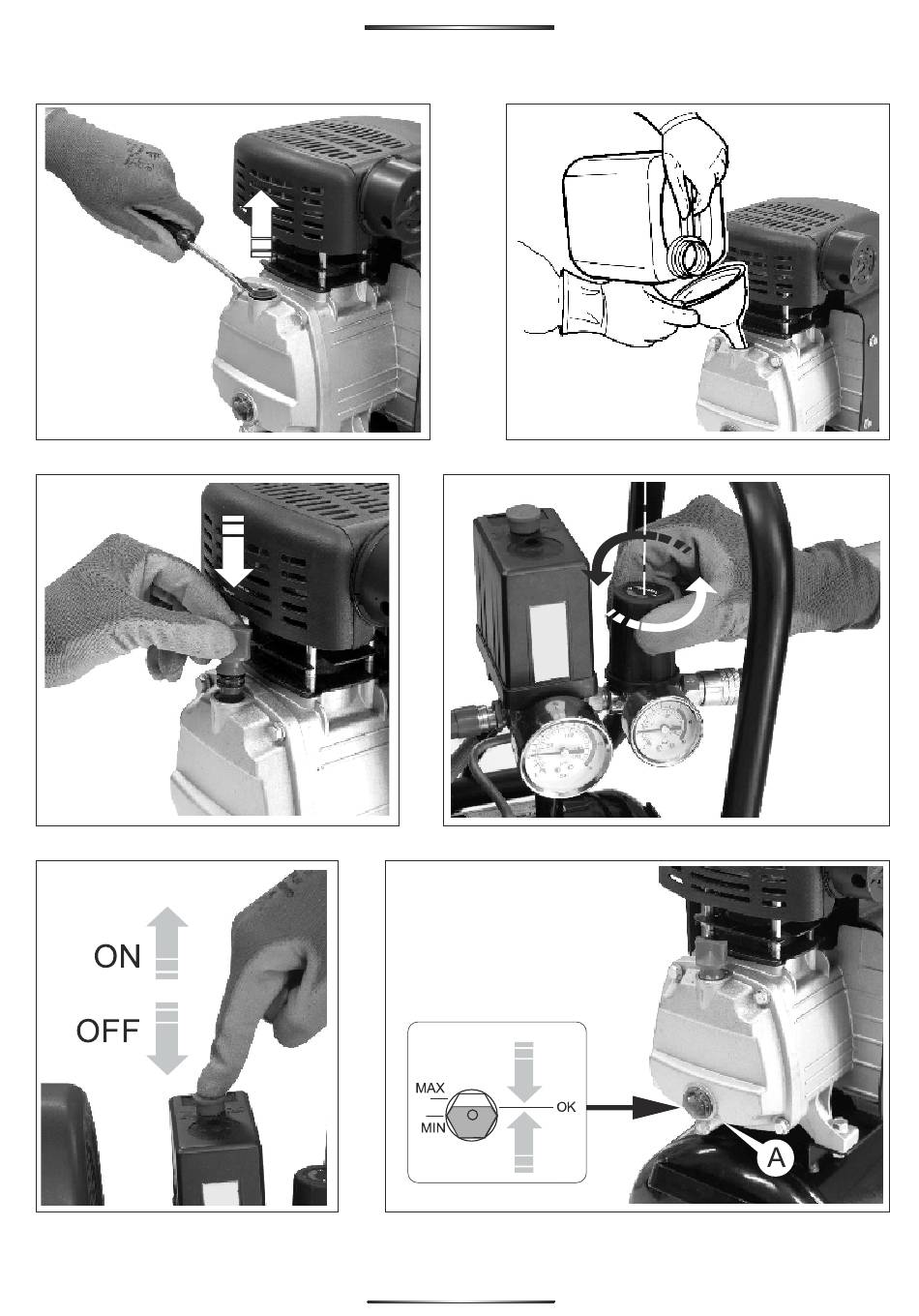 ON

OFF

MAX

MIN

OK

A