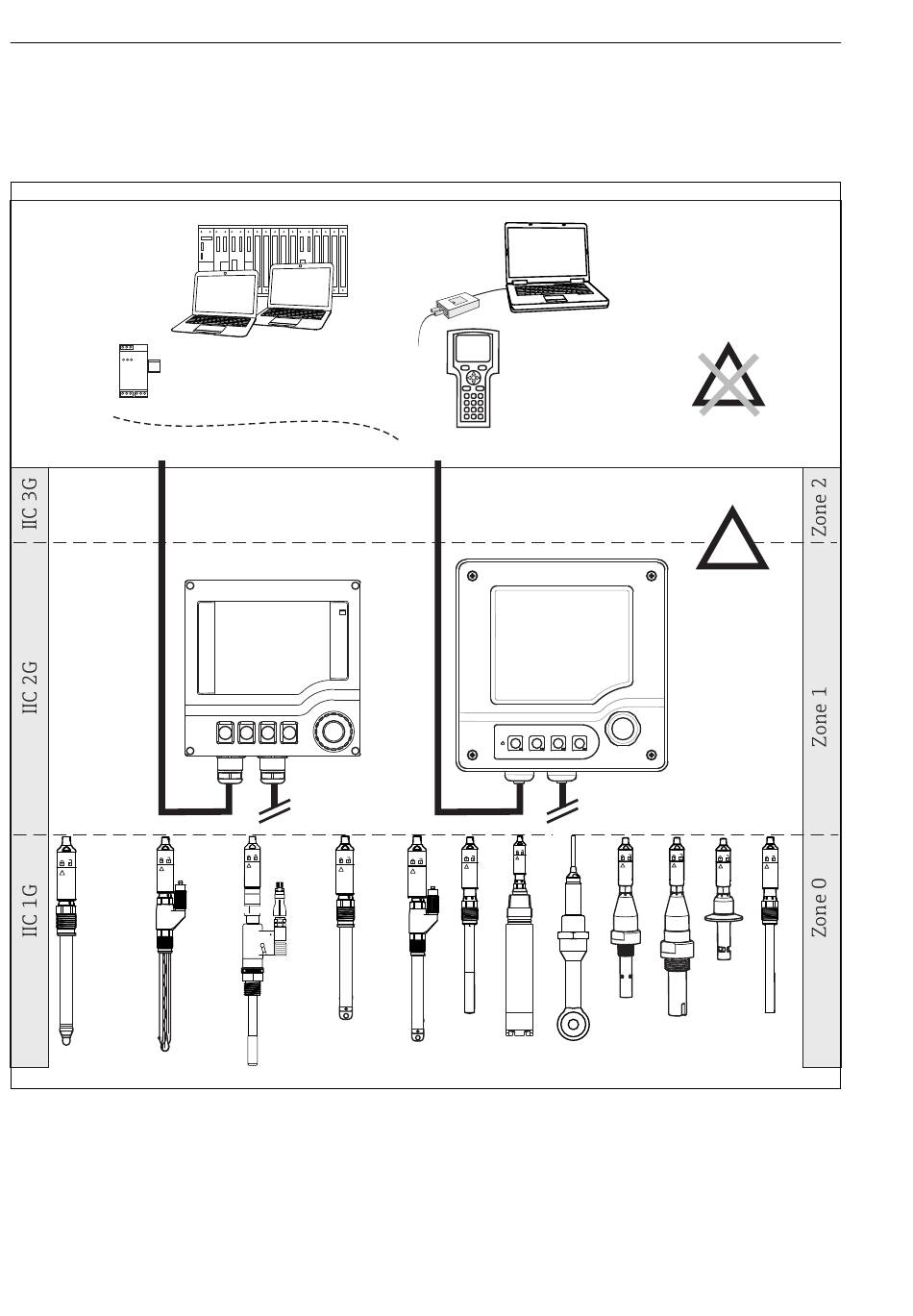 IIC 3G

IIC 2G

IIC 1G

Zone 2

Zone 1

Zone 0