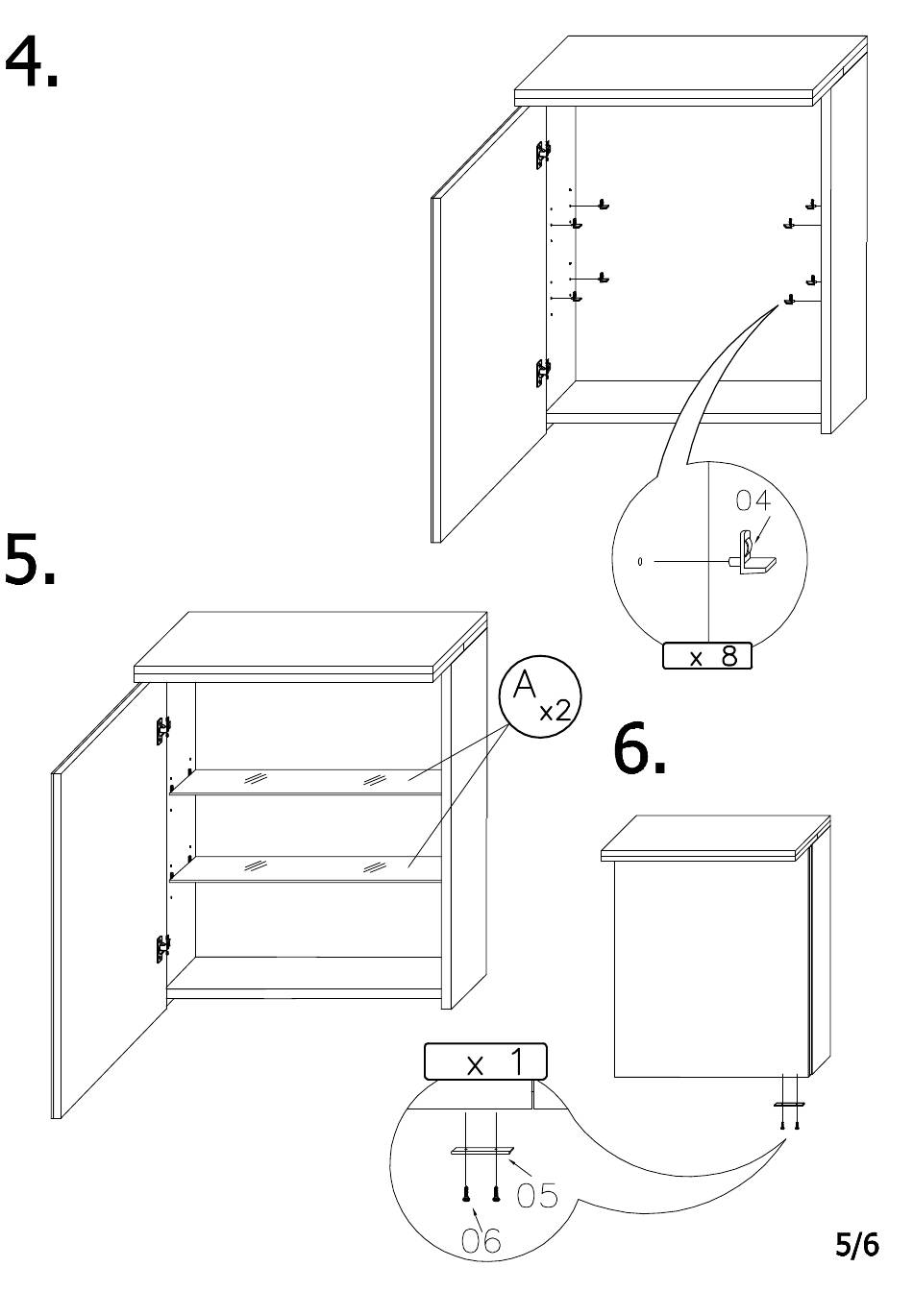 4.

04

x 8

5.

A x2

6.

x 1

05

06

5/6