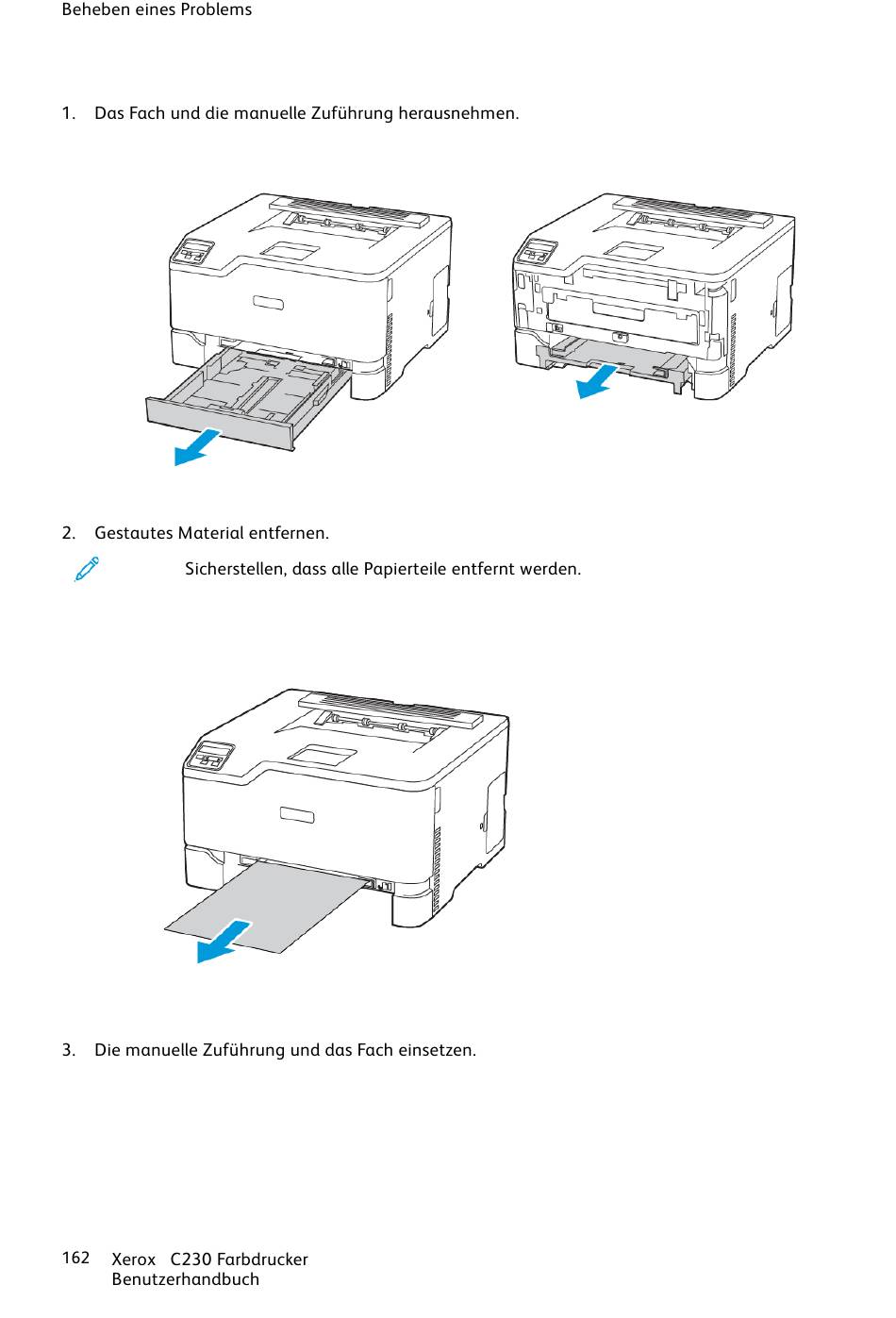 Beheben eines Problems

1. Das Fach und die manuelle Zuführung herausnehmen.

2. Gestautes Material entfernen.

Sicherstellen, dass alle Papierteile entfernt werden.

3. Die manuelle Zuführung und das Fach einsetzen.

162 Xerox C230 Farbdrucker Benutzerhandbuch