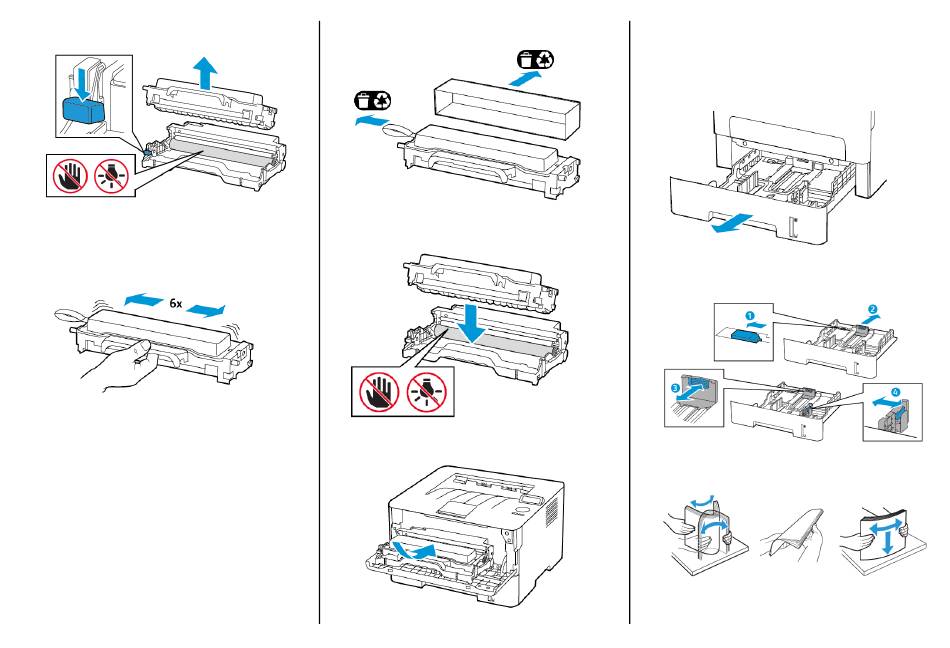 6x

1
2
3
4