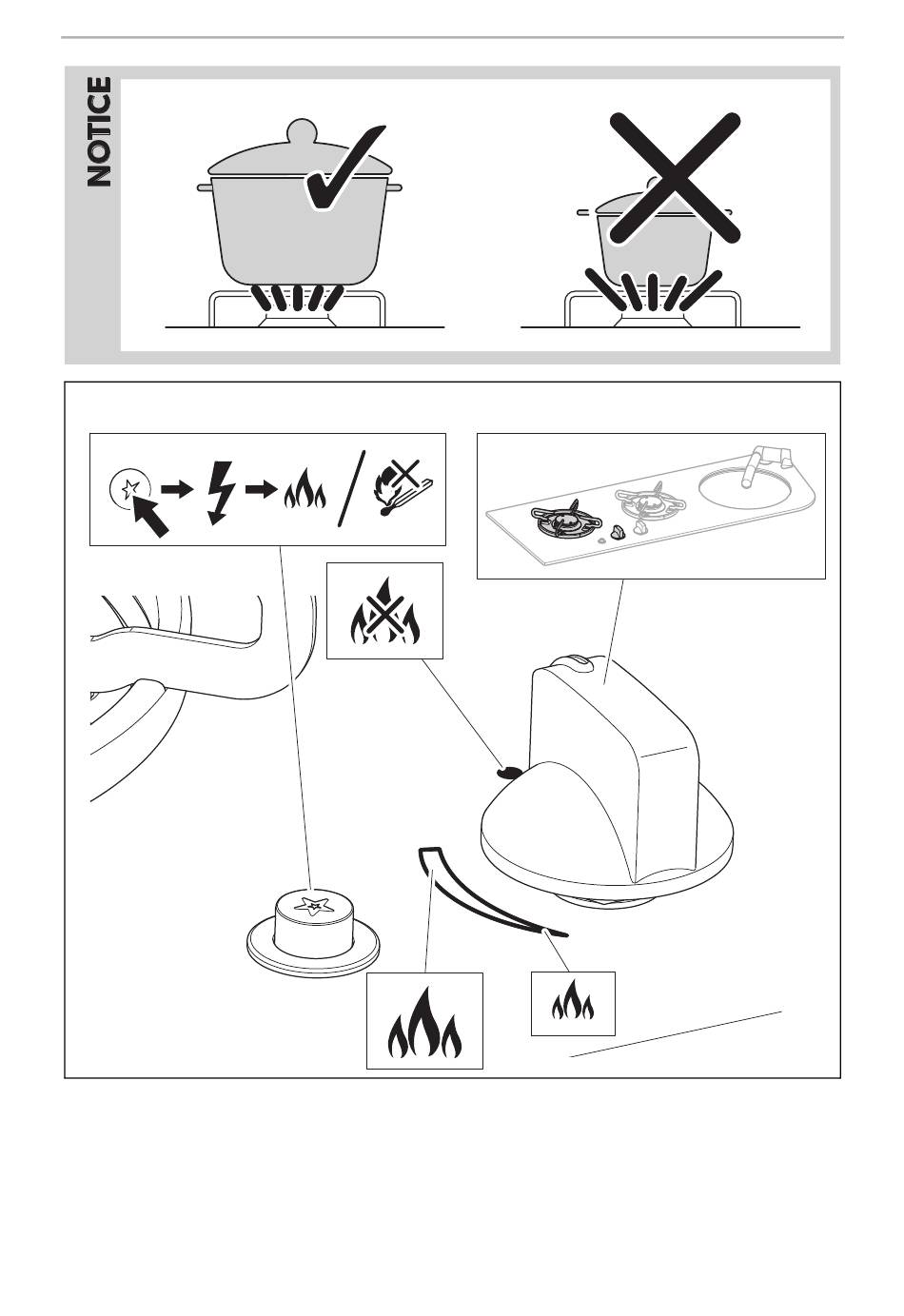 NOTICE