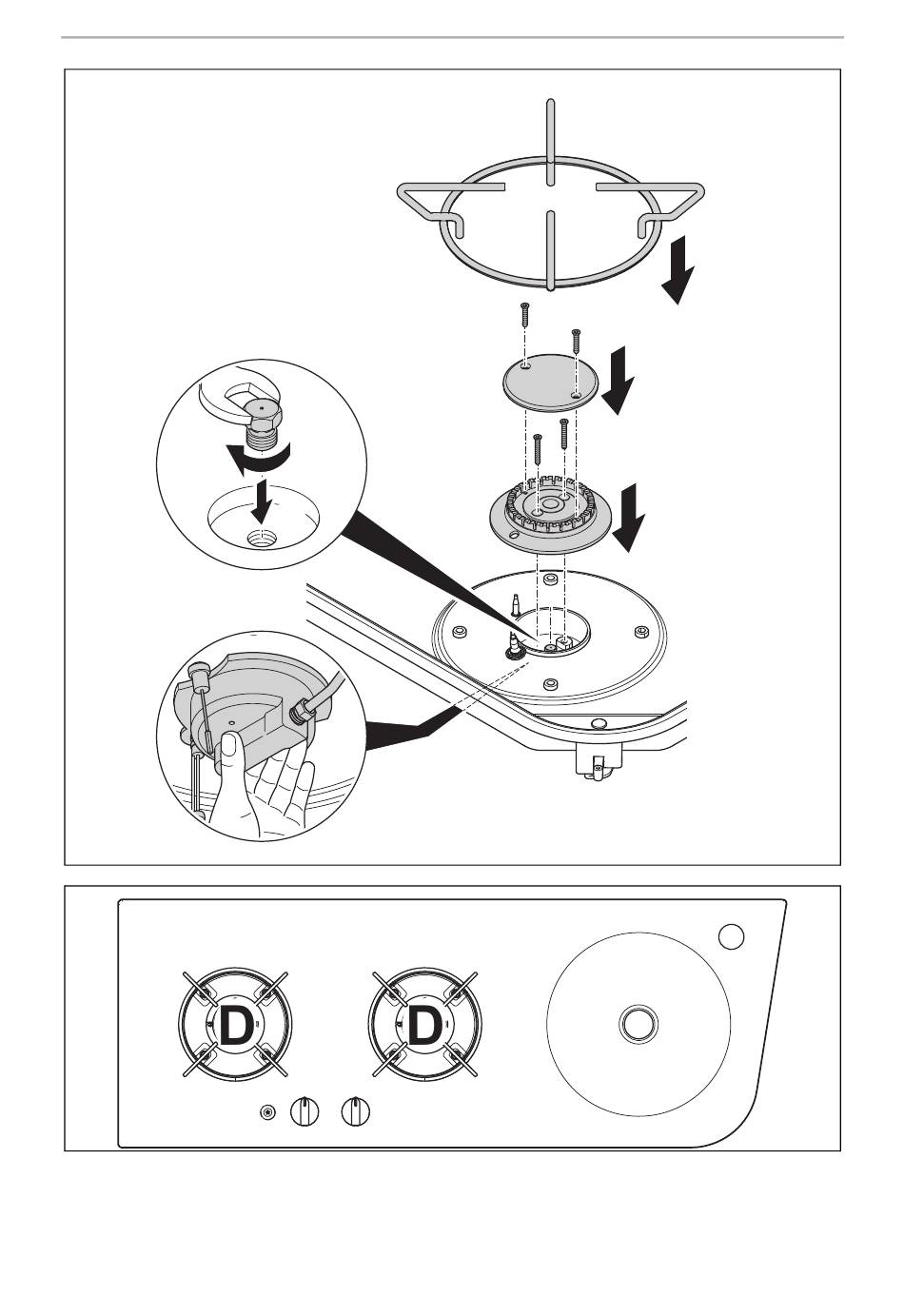 D

D