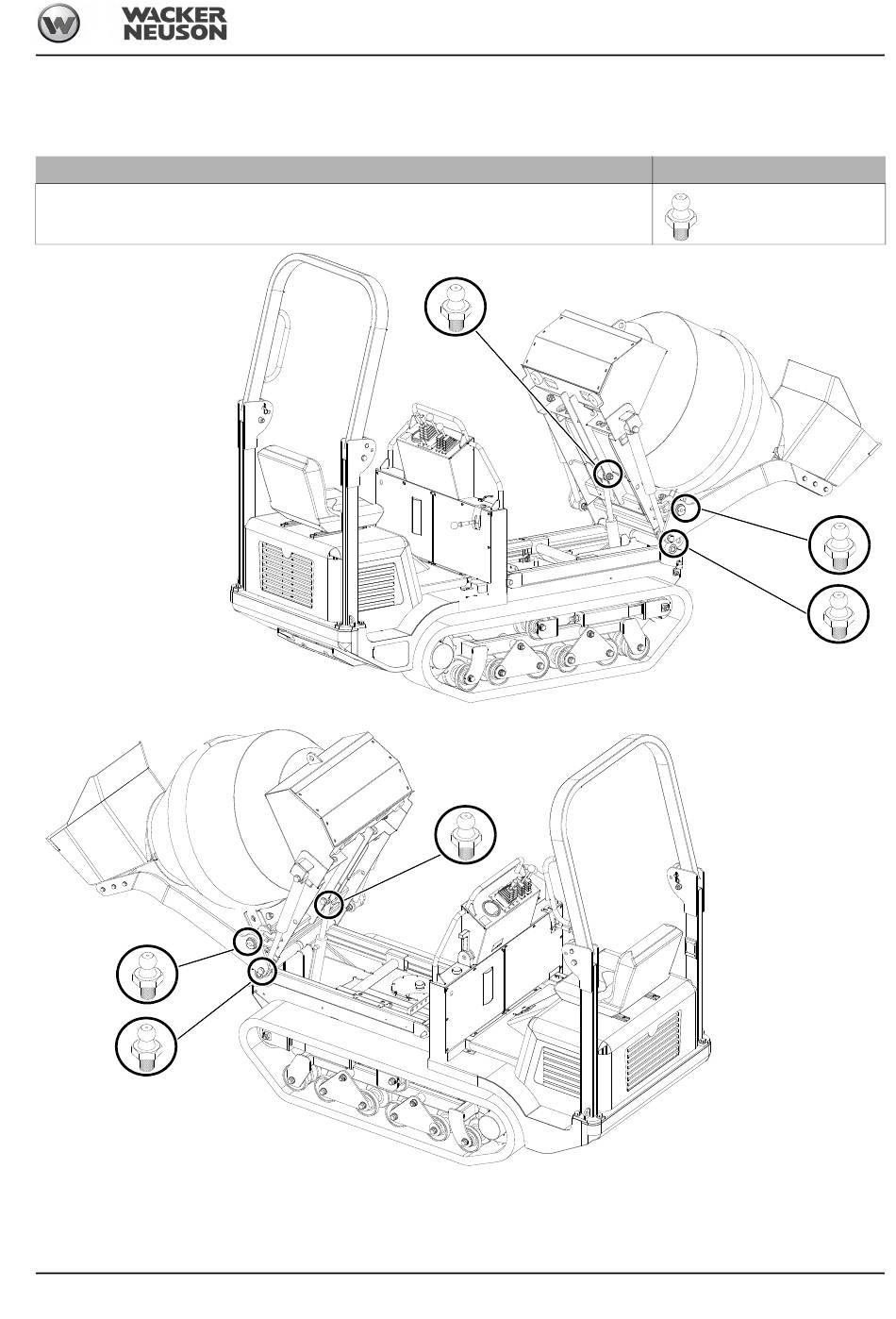 WACKER NEUSON