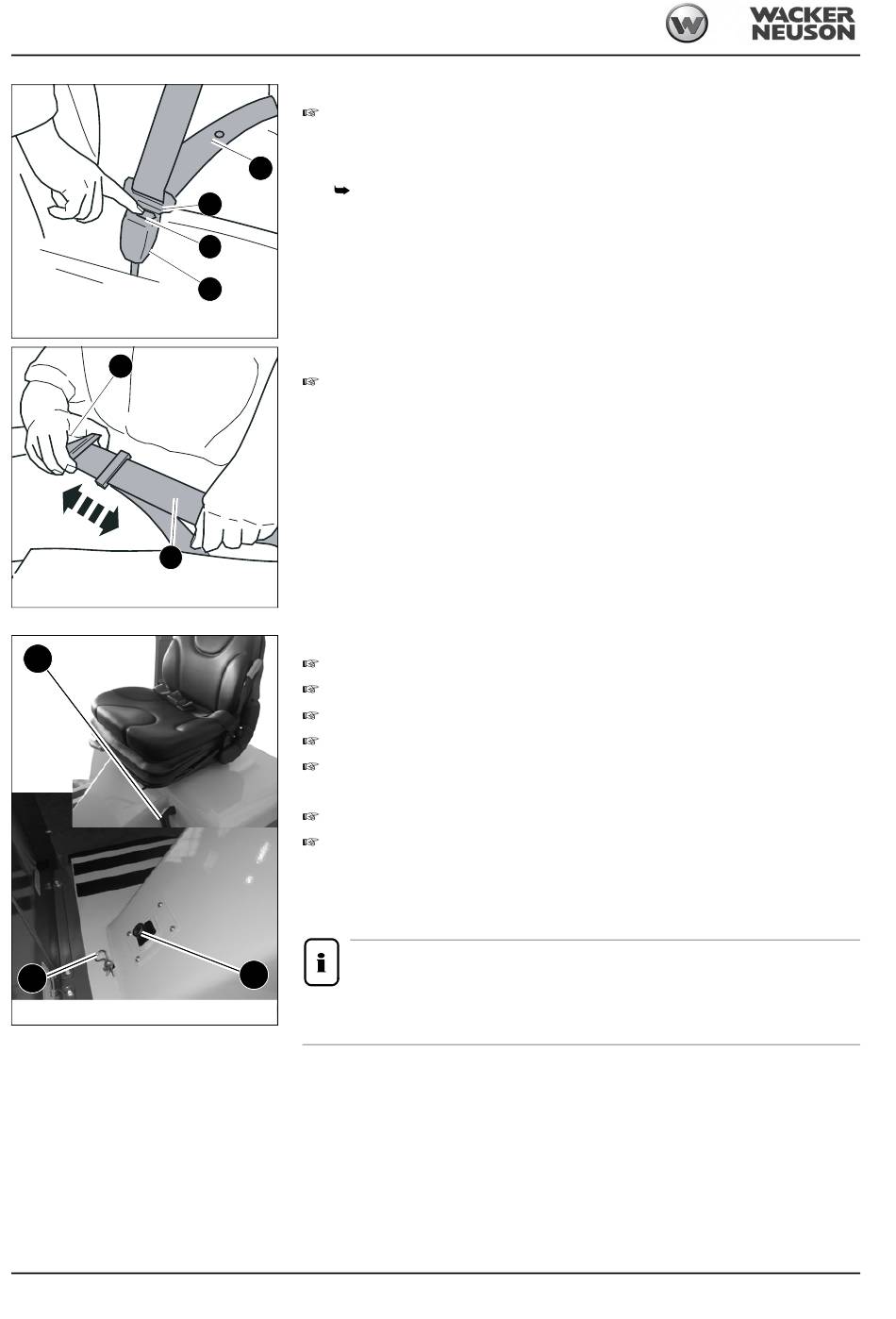 WACKER NEUSON