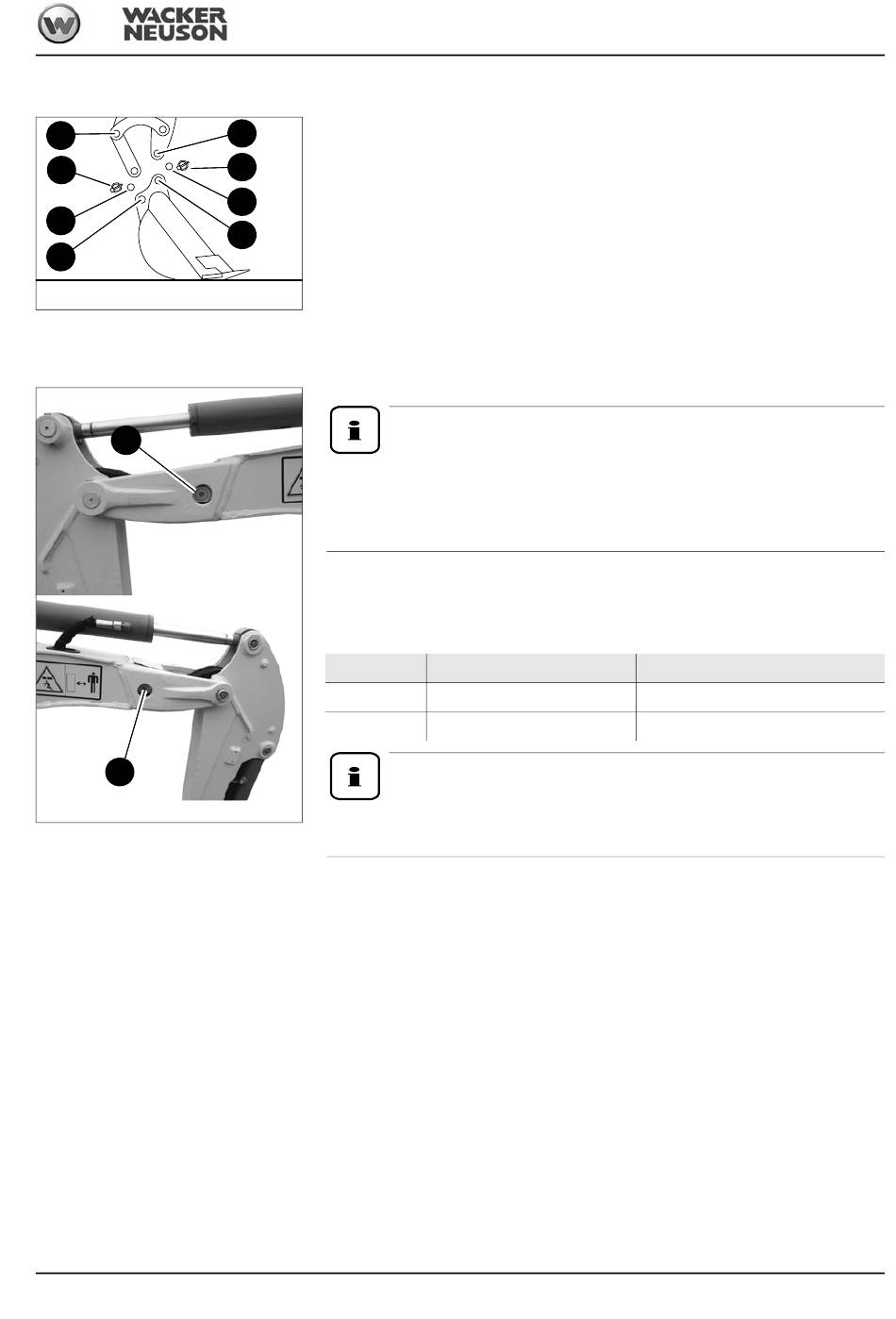 WACKER NEUSON