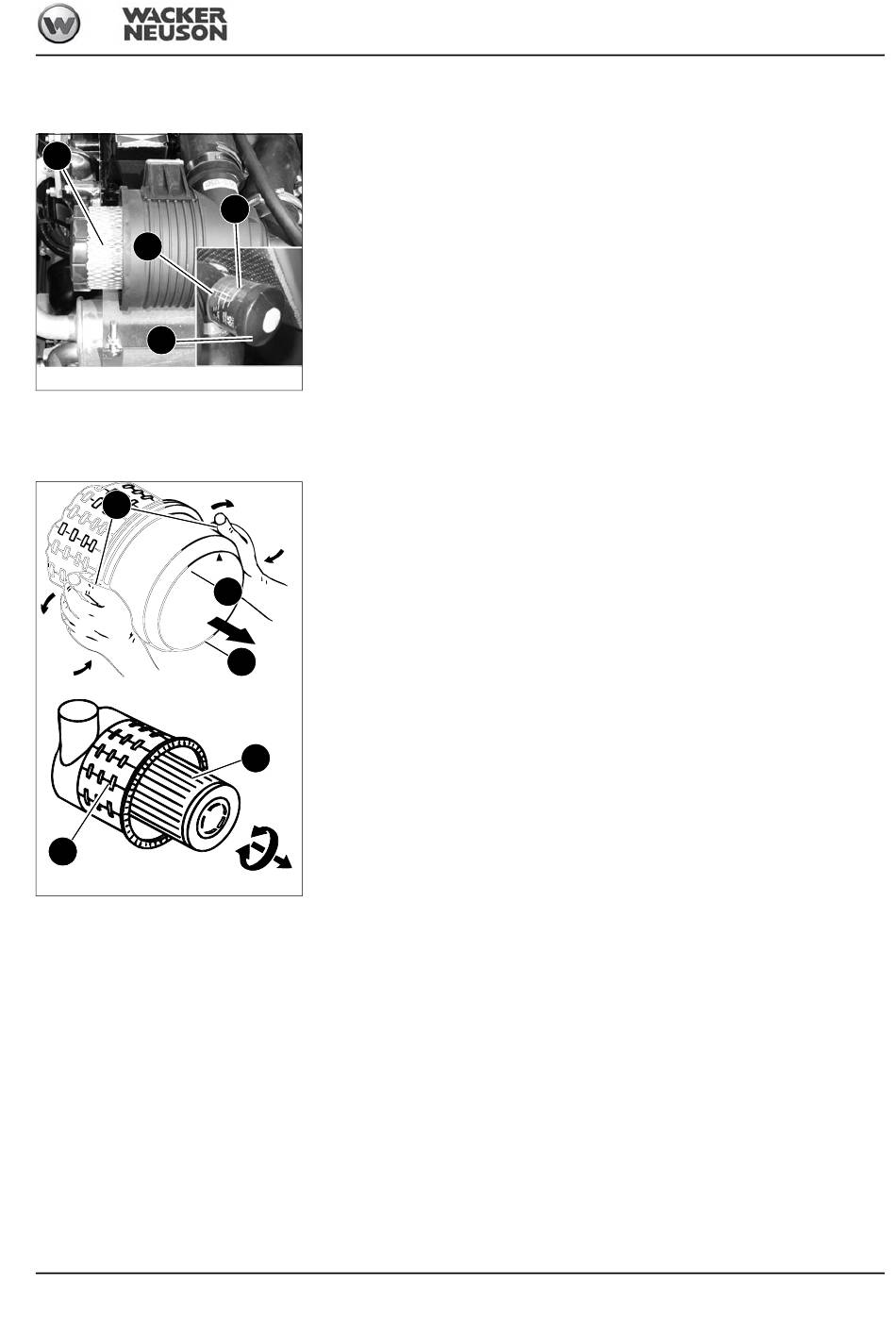 WACKER NEUSON