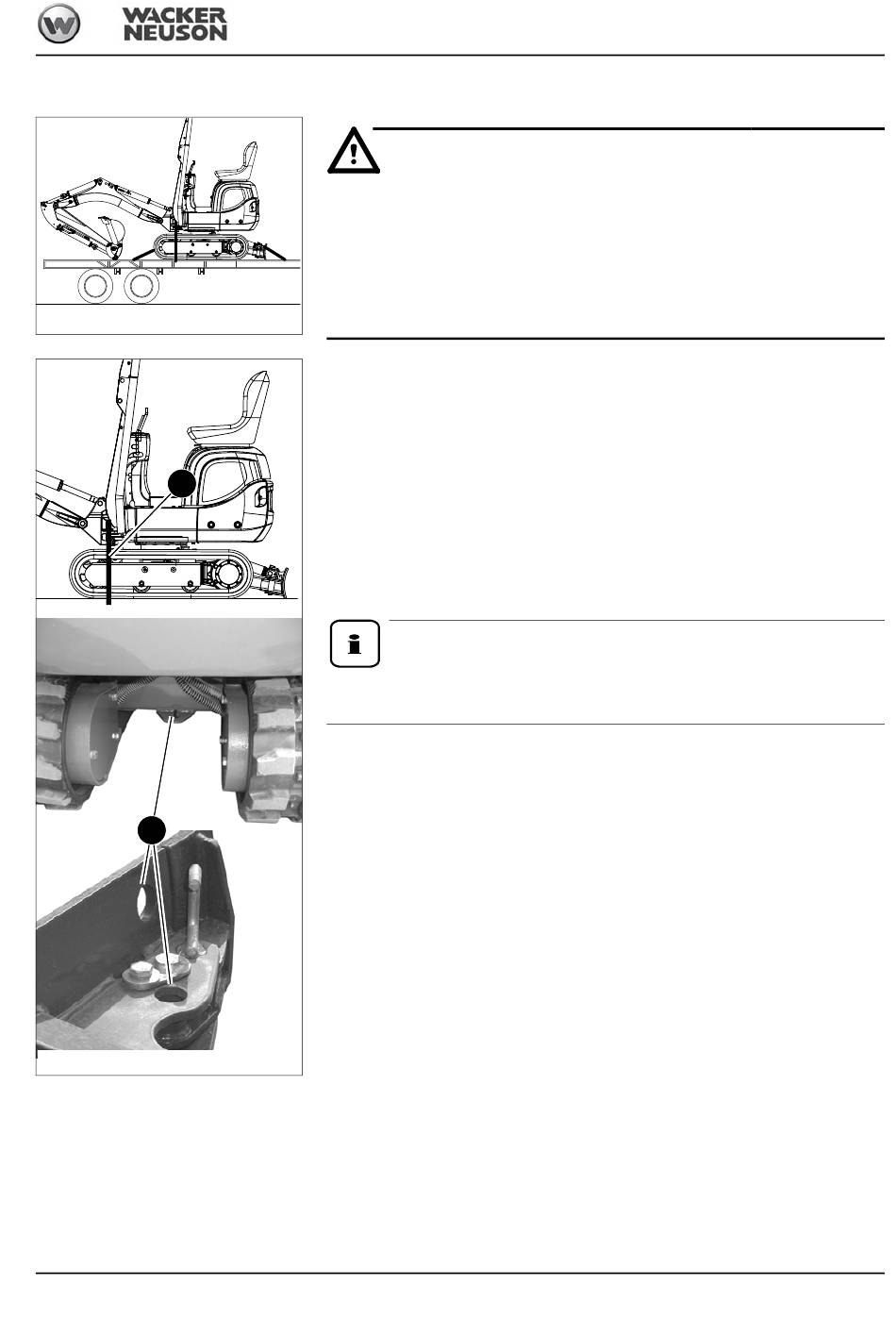 WACKER NEUSON