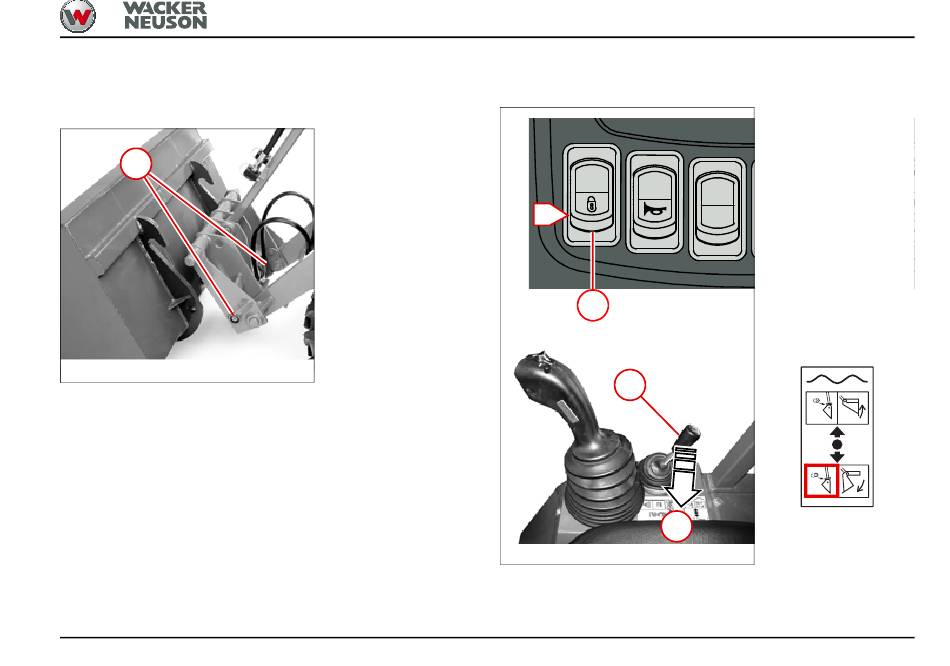 WACKER NEUSON