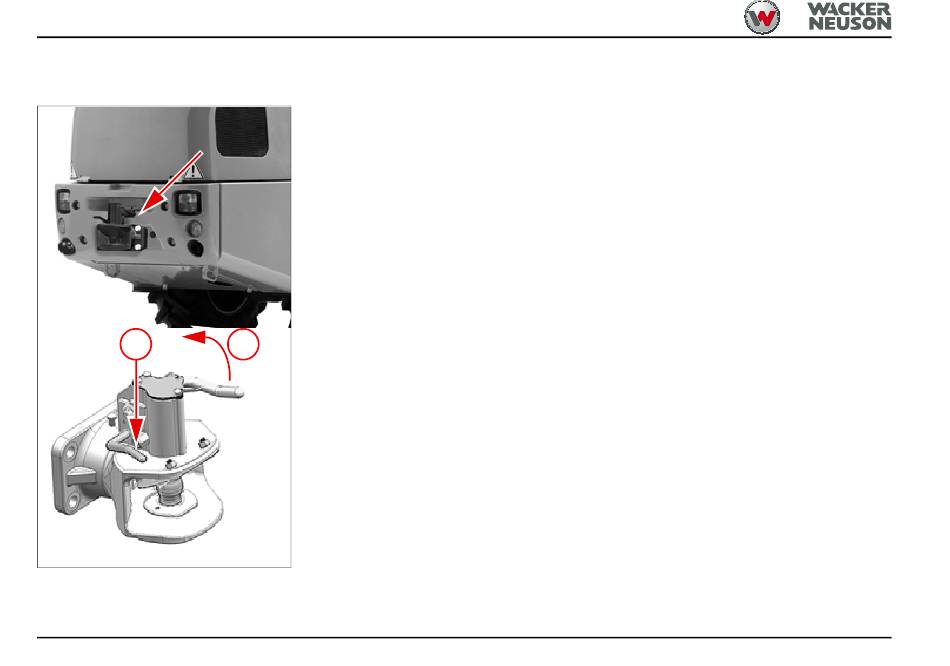 WACKER NEUSON