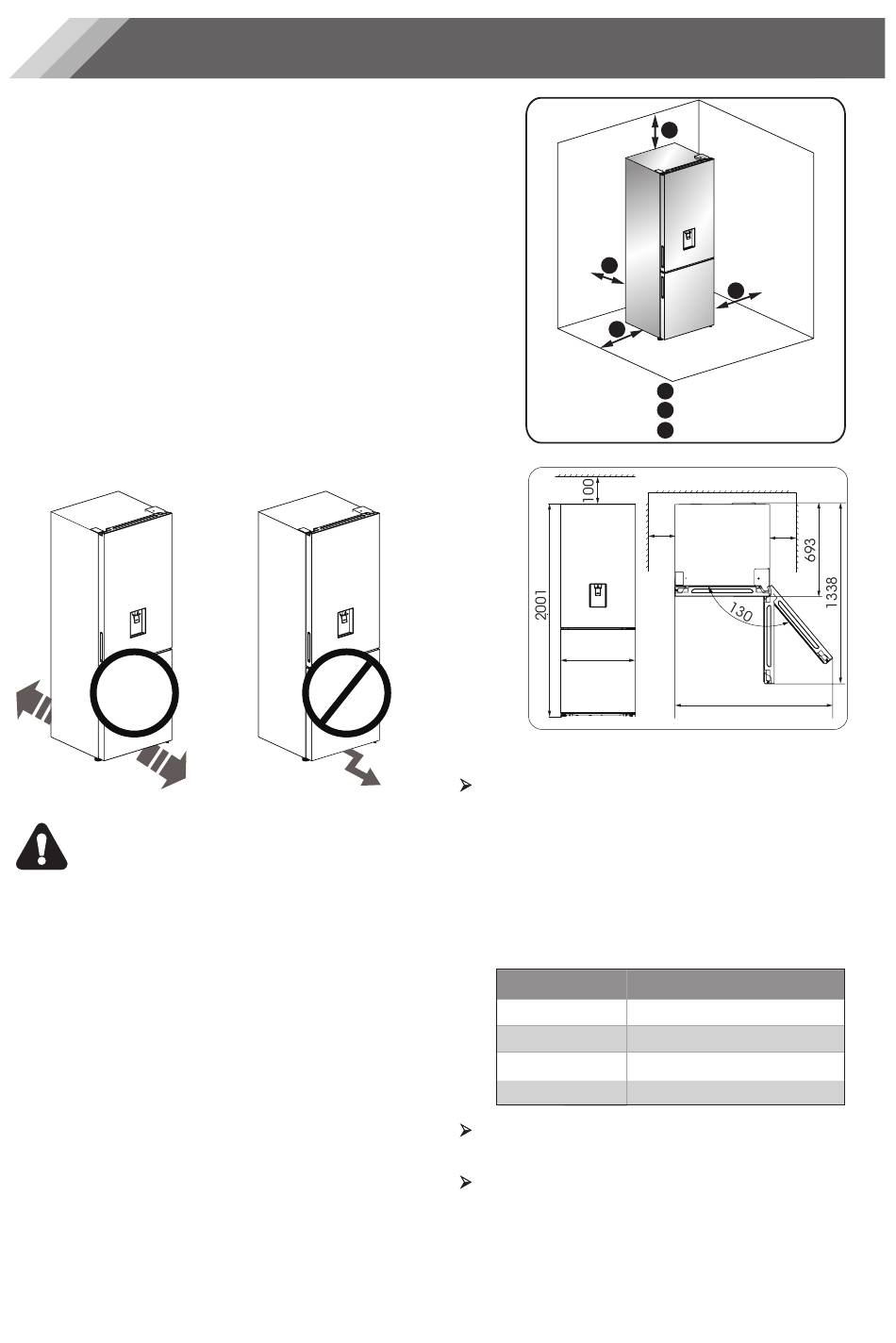 100

2001

693

1338

130